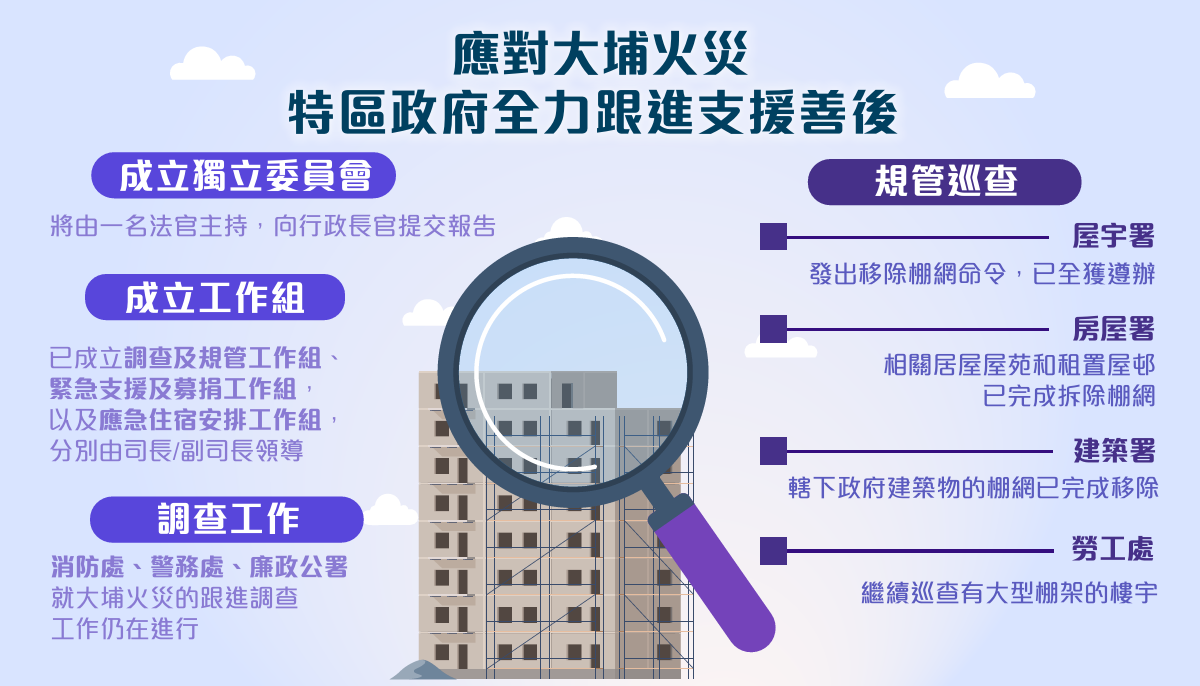 應對大埔火災
特區政府全力跟進支援善後

成立獨立委員會

將由一名法官主持，向行政長官提交報告

成立工作組

已成立調查及規管工作組、緊急支援及募捐工作組，以及應急住宿安排工作組，分別由司長/副司長領導

調查工作

消防處、警務處、廉政公署就大埔火災的跟進調查工作仍在進行

規管巡查

屋宇署

發出移除棚網命令，已全獲遵辦

房屋署

相關居屋屋苑和租置屋邨已完成拆除棚網

建築署

轄下政府建築物的棚網已完成移除

勞工處

繼續巡查有大型棚架的樓宇