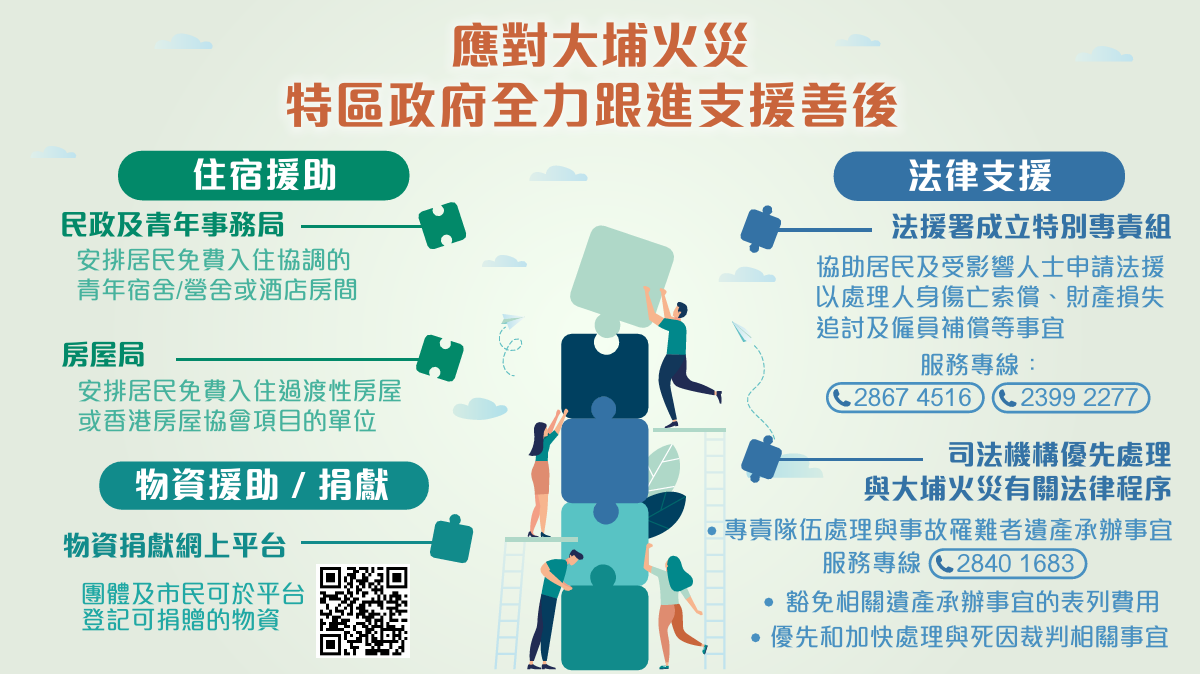 應對大埔火災
特區政府全力跟進支援善後

住宿援助

民政及青年事務局
安排居民免費入住協調的青年宿舍/營舍或酒店房間

房屋局
安排居民免費入住過渡性房屋或香港房屋協會項目的單位

物資援助 / 捐獻

物資捐獻網上平台
團體及市民可於平台登記可捐贈的物資

法律支援

法援署成立特別專責組
協助居民及受影響人士申請法援以處理人身傷亡索償、財產損失追討及僱員補償等事宜
服務專線：
2867 4516 2399 2277

司法機構優先處理與大埔火災有關法律程序
• 專責隊伍處理與事故罹難者遺產承辦事宜
服務專線 2840 1683
• 豁免相關遺產承辦事宜的表列費用
• 優先和加快處理與死因裁判相關事宜