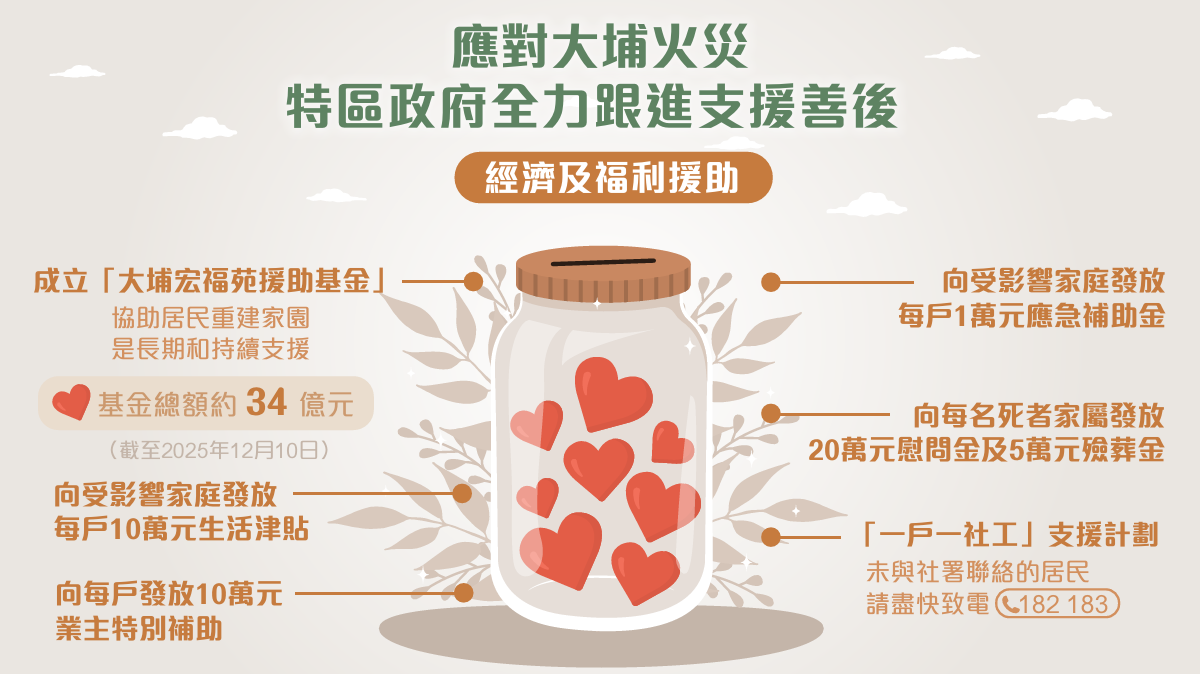 應對大埔火災
特區政府全力跟進支援善後

經濟及福利援助

成立「大埔宏福苑援助基金」
協助居民重建家園
是長期和持續支援

基金總額約 34 億元

（截至2025年12月10日）

向受影響家庭發放
每戶10萬元生活津貼

向每戶發放10萬元
業主特別補助

向受影響家庭發放
每戶1萬元應急補助金

向每名死者家屬發放
20萬元慰問金及5萬元殮葬金

「一戶一社工」支援計劃
未與社署聯絡的居民
請盡快致電 182 183