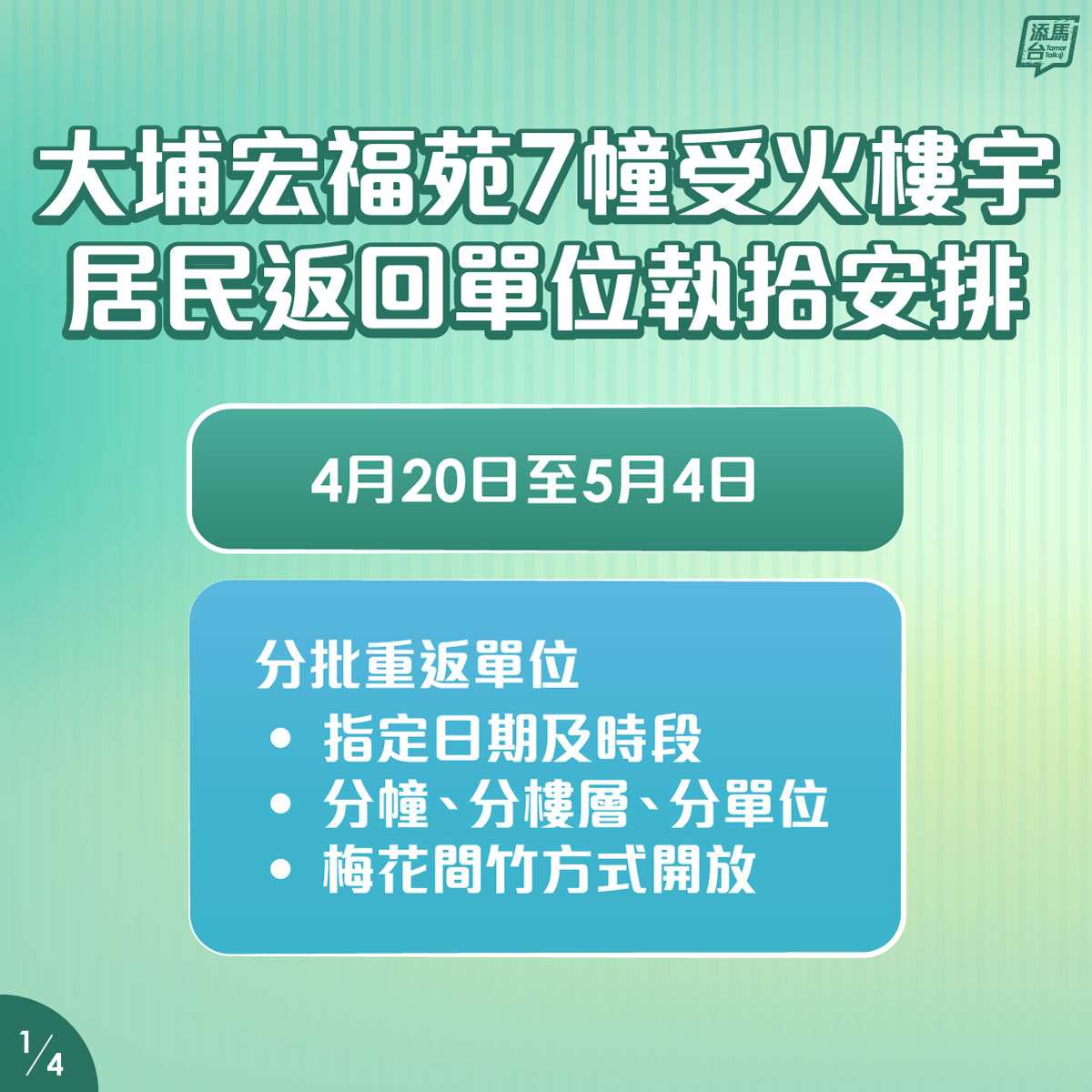 添馬台 Tamar Talk

大埔宏福苑7幢受火樓宇
居民返回單位執拾安排

4月20日至5月4日

分批重返單位
• 指定日期及時段
• 分幢、分樓層、分單位
• 梅花間竹方式開放

1/4