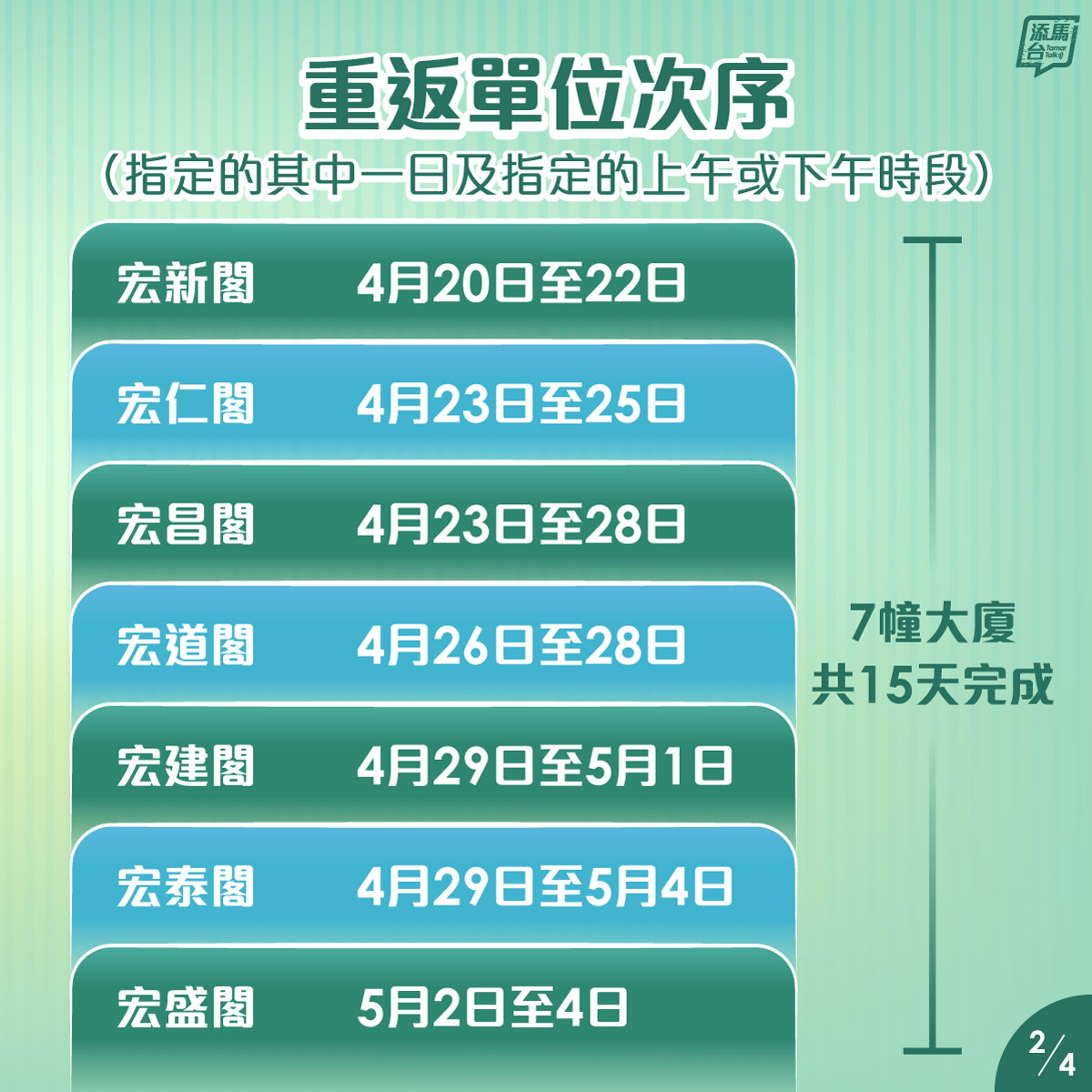 添馬台 Tamar Talk

重返單位次序

（指定的其中一日及指定的上午或下午時段）

宏新閣 4月20日至22日

宏仁閣 4月23日至25日

宏昌閣 4月23日至28日

宏道閣 4月26日至28日

宏建閣 4月29日至5月1日

宏泰閣 4月29日至5月4日

宏盛閣 5月2日至4日

7幢大廈
共15天完成

2/4