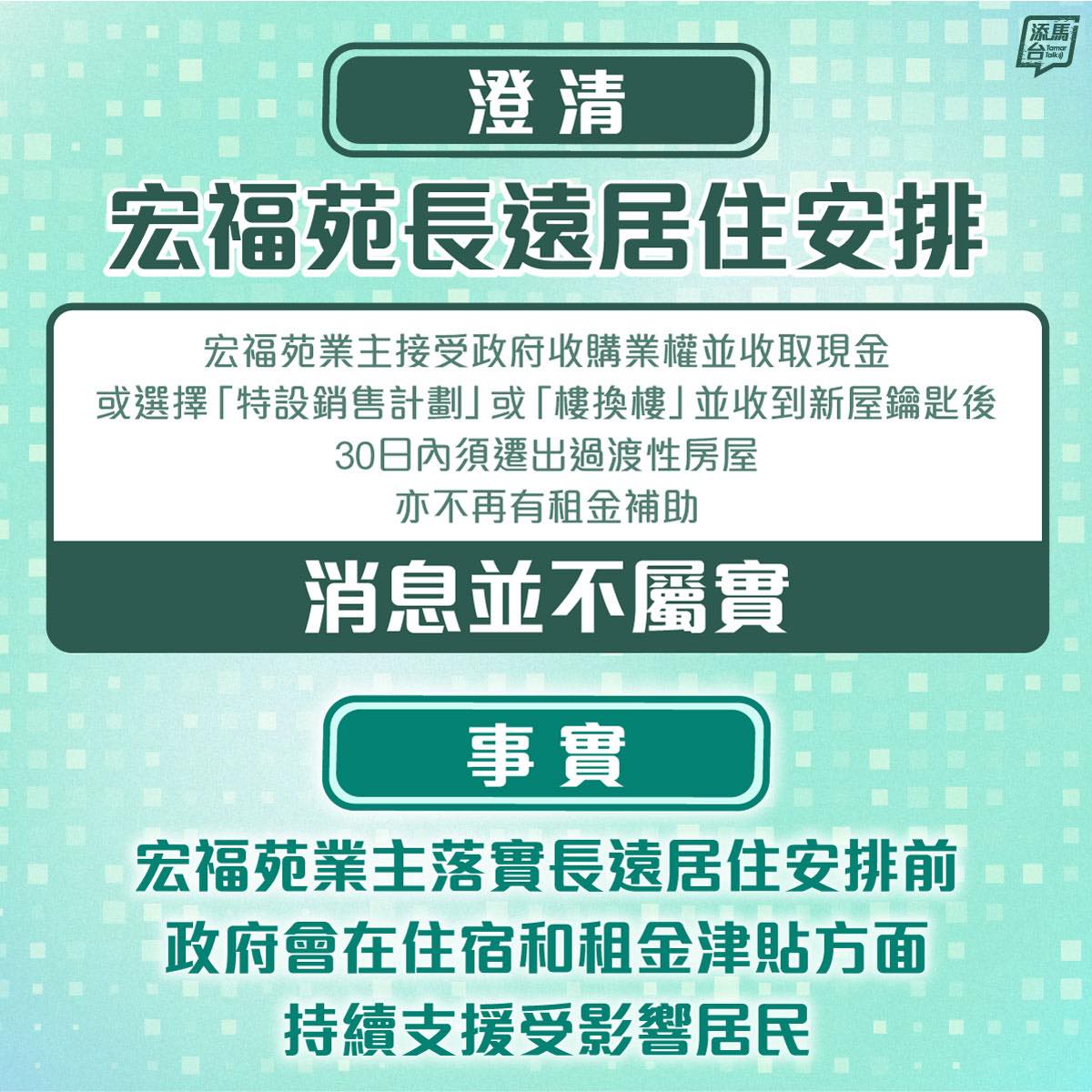 添馬台 Tamar Talk

澄清

宏福苑長遠居住安排

宏福苑業主接受政府收購業權並收取現金
或選擇「特設銷售計劃」或「樓換樓」並收到新屋鑰匙後
30日內須遷出過渡性房屋
亦不再有租金補助

消息並不屬實

事實

宏福苑業主落實長遠居住安排前
政府會在住宿和租金津貼方面
持續支援受影響居民