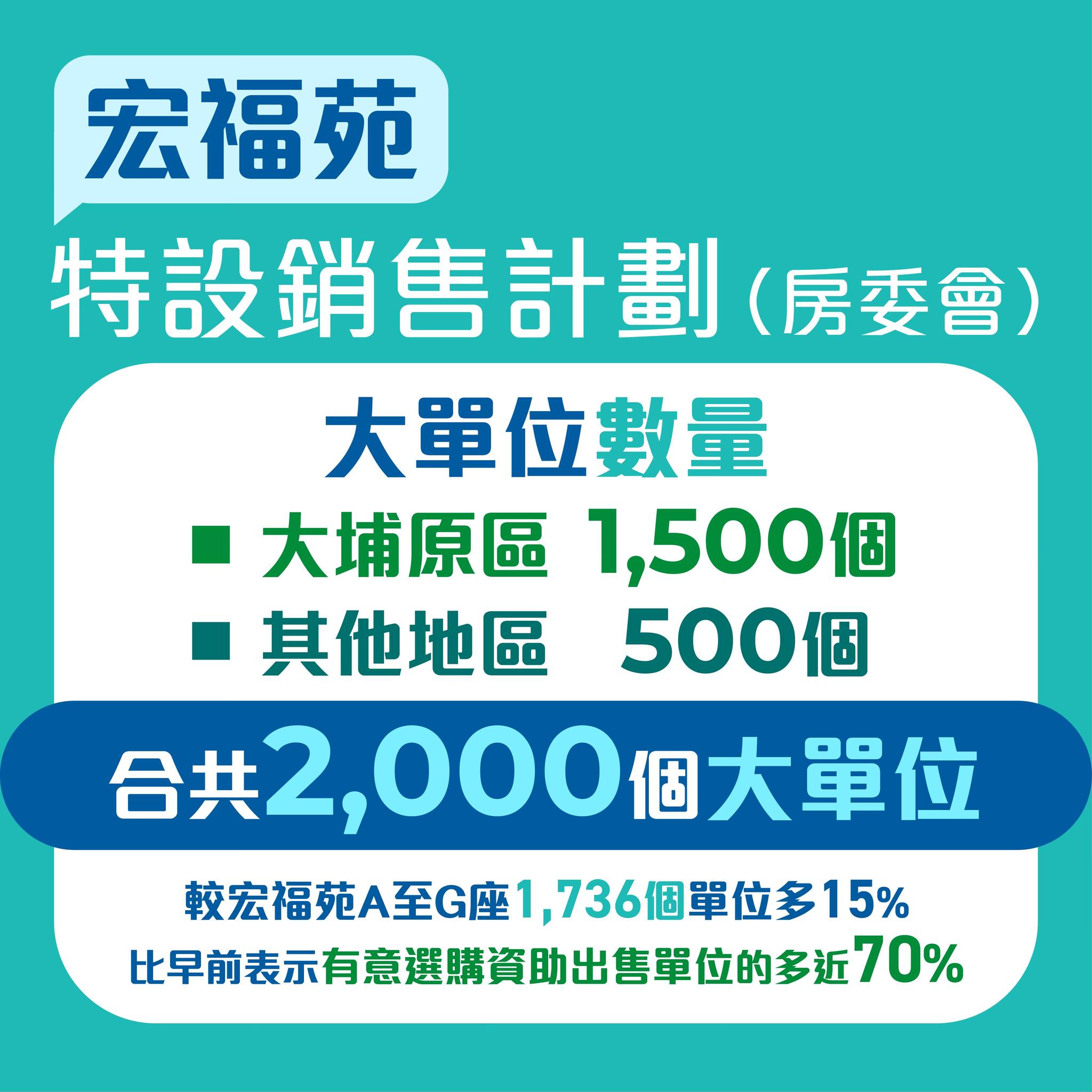 宏福苑

特設銷售計劃（房委會）

大單位數量

■ 大埔原區 1,500個

■ 其他地區 500個

合共2,000個大單位

較宏福苑A至G座1,736個單位多15%

比早前表示有意選購資助出售單位的多近70%