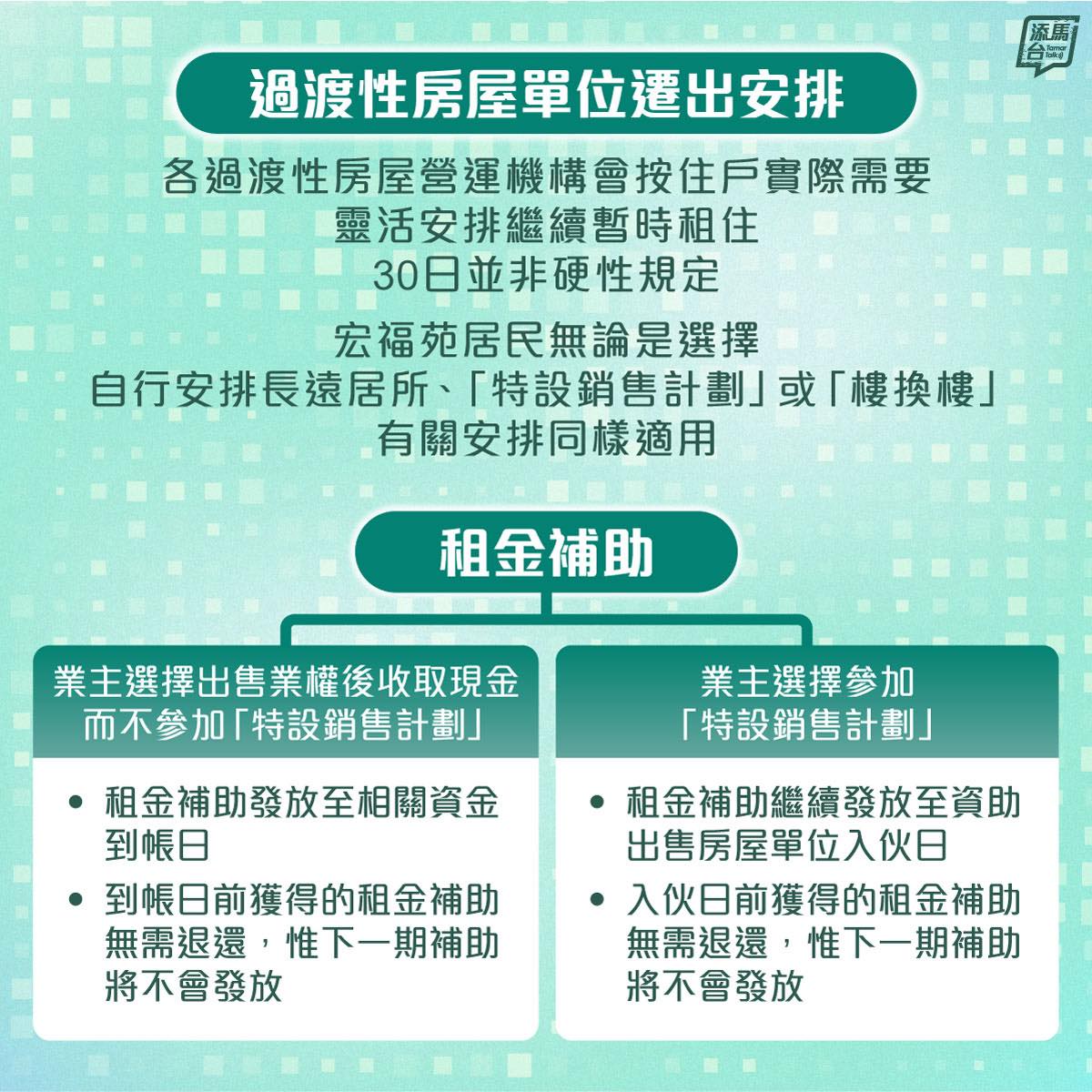 添馬台 Tamar Talk

過渡性房屋單位遷出安排

各過渡性房屋營運機構會按住戶實際需要
靈活安排繼續暫時租住
30日並非硬性規定

宏福苑居民無論是選擇
自行安排長遠居所、「特設銷售計劃」或「樓換樓」
有關安排同樣適用

租金補助

業主選擇出售業權後收取現金而不參加「特設銷售計劃」

• 租金補助發放至相關資金到帳日
• 到帳日前獲得的租金補助無需退還，惟下一期補助將不會發放

業主選擇參加「特設銷售計劃」

• 租金補助繼續發放至資助出售房屋單位入伙日
• 入伙日前獲得的租金補助無需退還，惟下一期補助將不會發放