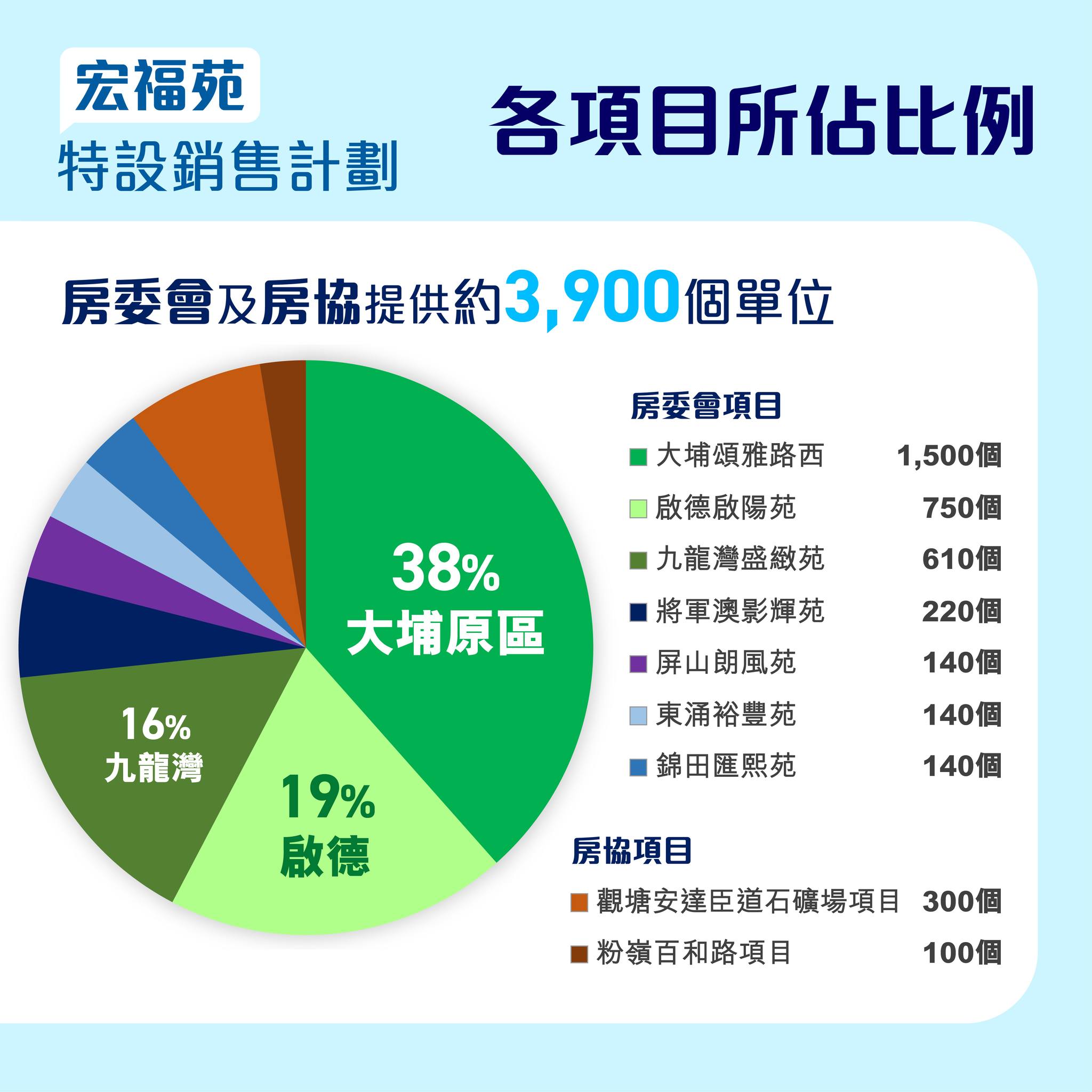 宏福苑
特設銷售計劃

各項目所佔比例

房委會及房協提供約3,900個單位

38%
大埔原區

19%
啟德

16%
九龍灣

房委會項目

| | |
|---|---|
| 大埔頌雅路西 | 1,500個 |
| 啟德啟陽苑 | 750個 |
| 九龍灣盛緻苑 | 610個 |
| 將軍澳影輝苑 | 220個 |
| 屏山朗風苑 | 140個 |
| 東涌裕豐苑 | 140個 |
| 錦田匯熙苑 | 140個 |

房協項目

| | |
|---|---|
| 觀塘安達臣道石礦場項目 | 300個 |
| 粉嶺百和路項目 | 100個 |