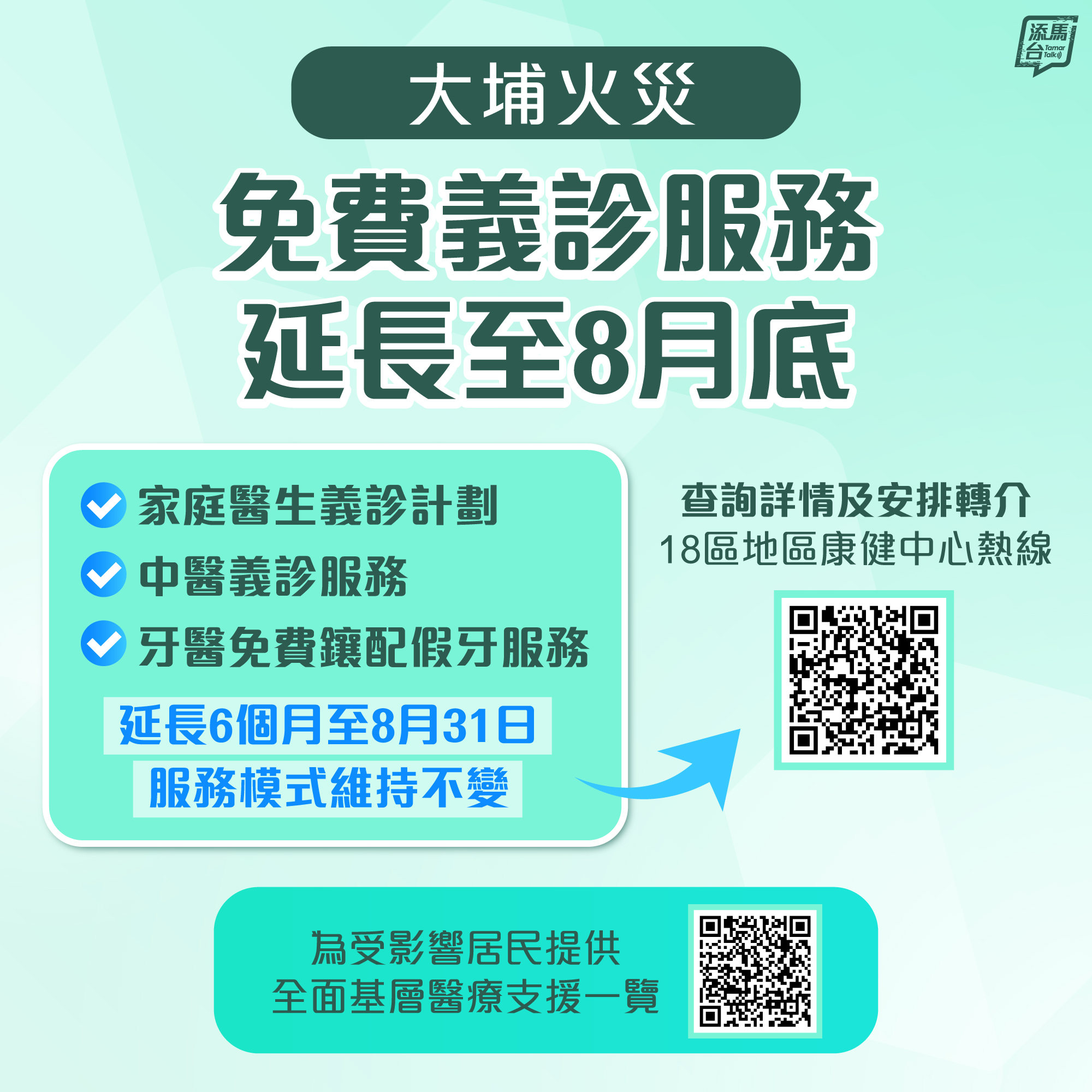 添馬台 Tamar Talk

大埔火災

免費義診服務
延長至8月底

家庭醫生義診計劃

中醫義診服務

牙醫免費鑲配假牙服務

延長6個月至8月31日
服務模式維持不變

查詢詳情及安排轉介
18區地區康健中心熱線

為受影響居民提供
全面基層醫療支援一覽