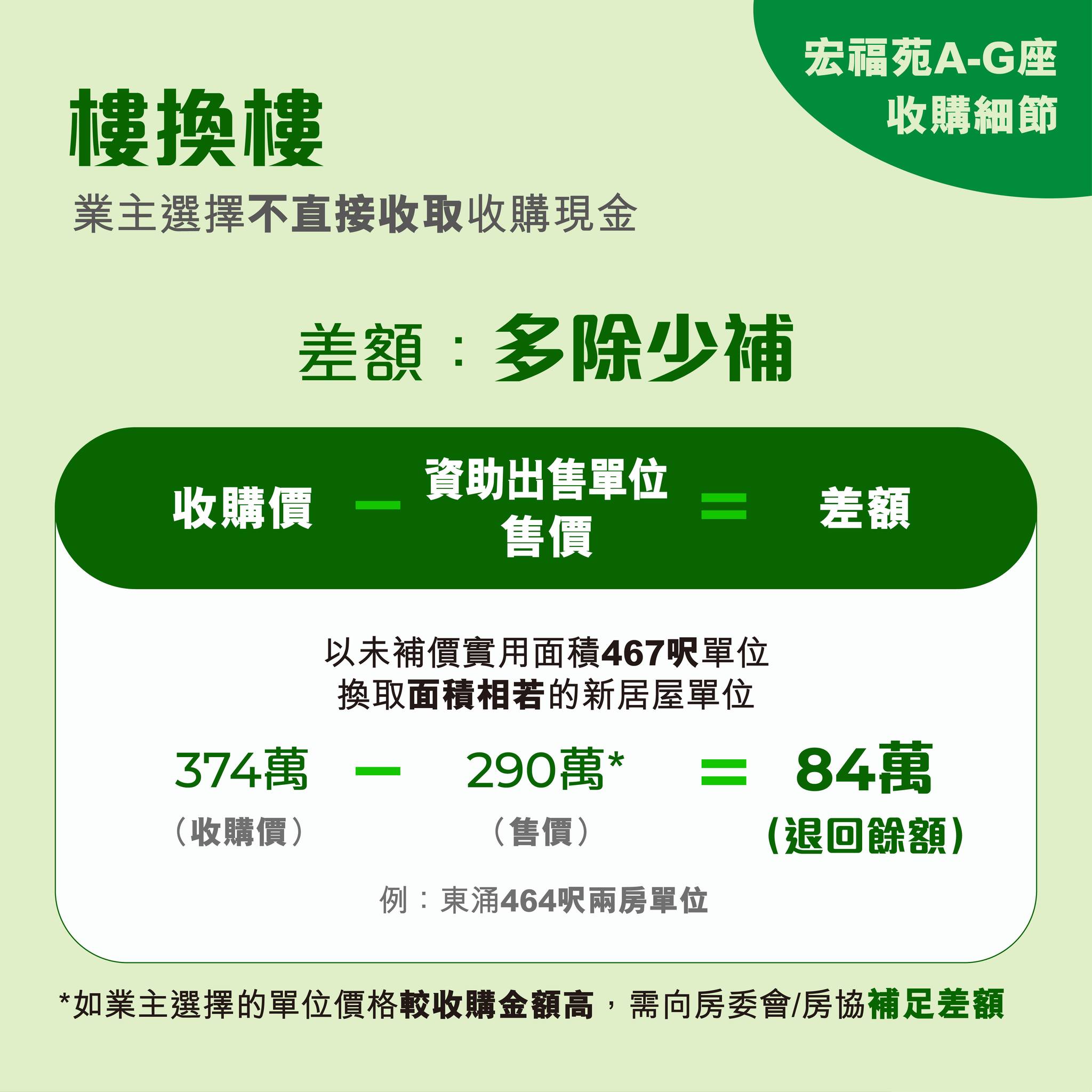 宏福苑A-G座
收購細節

樓換樓

業主選擇不直接收取收購現金

差額：多除少補

收購價 − 資助出售單位售價 = 差額

以未補價實用面積467呎單位
換取面積相若的新居屋單位

374萬 − 290萬* = 84萬
（收購價） （售價） (退回餘額)

例：東涌464呎兩房單位

*如業主選擇的單位價格較收購金額高，需向房委會/房協補足差額