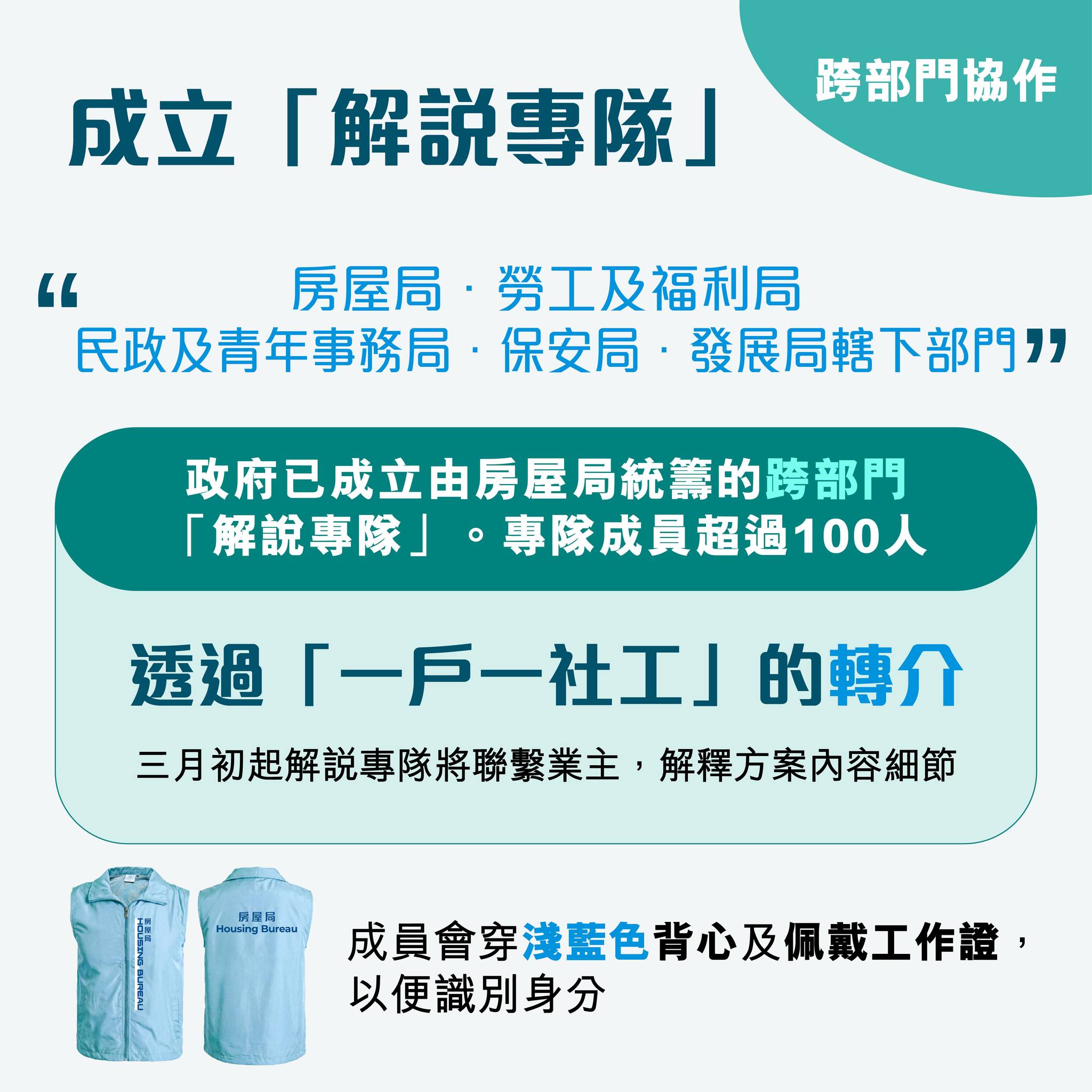 跨部門協作

成立「解說專隊」

“房屋局 · 勞工及福利局
民政及青年事務局 · 保安局 · 發展局轄下部門”

政府已成立由房屋局統籌的跨部門「解說專隊」。專隊成員超過100人

透過「一戶一社工」的轉介

三月初起解說專隊將聯繫業主，解釋方案內容細節

房屋局
HOUSING BUREAU

房屋局
Housing Bureau

成員會穿淺藍色背心及佩戴工作證，以便識別身分