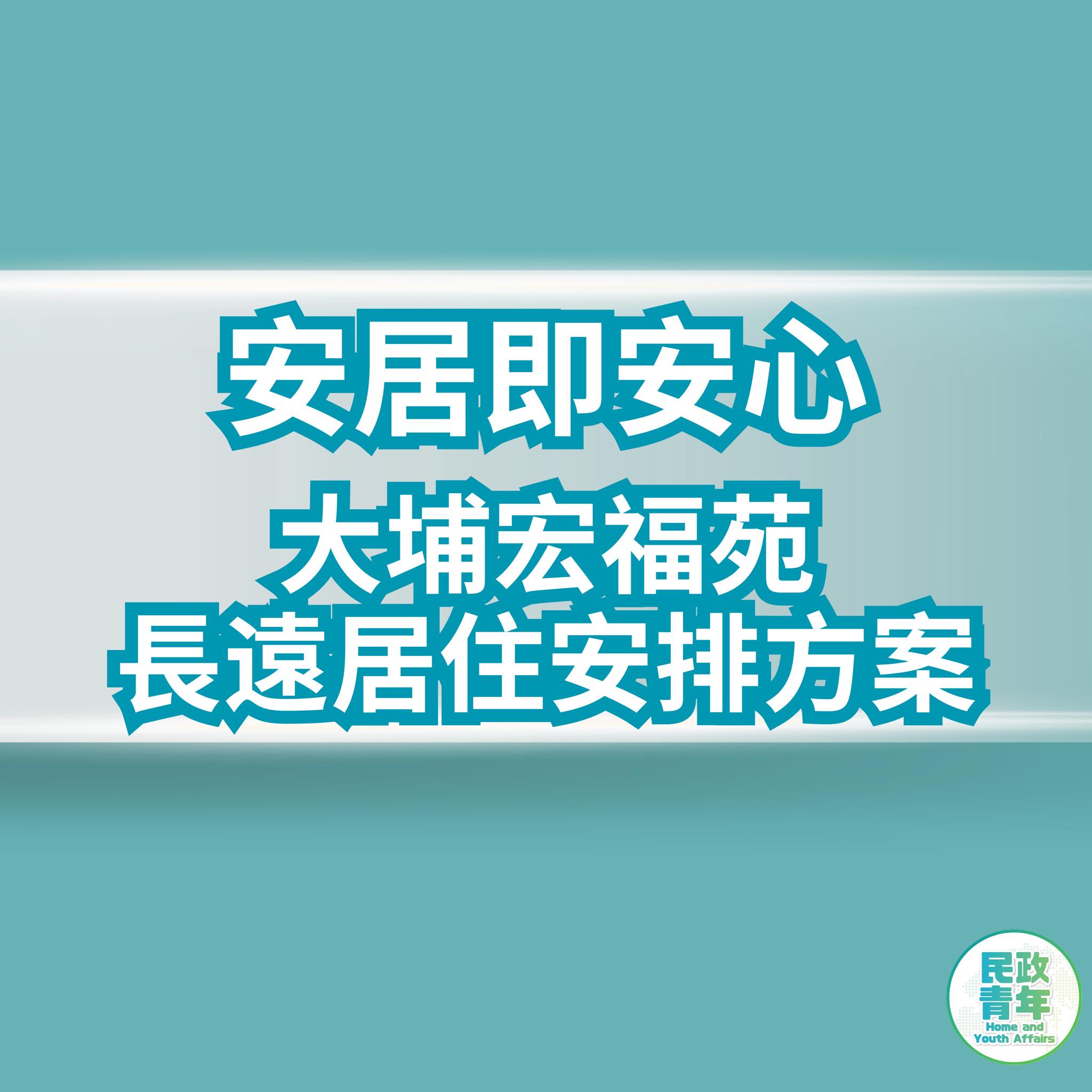 安居即安心
大埔宏福苑
長遠居住安排方案

民政
青年
Home and
Youth Affairs