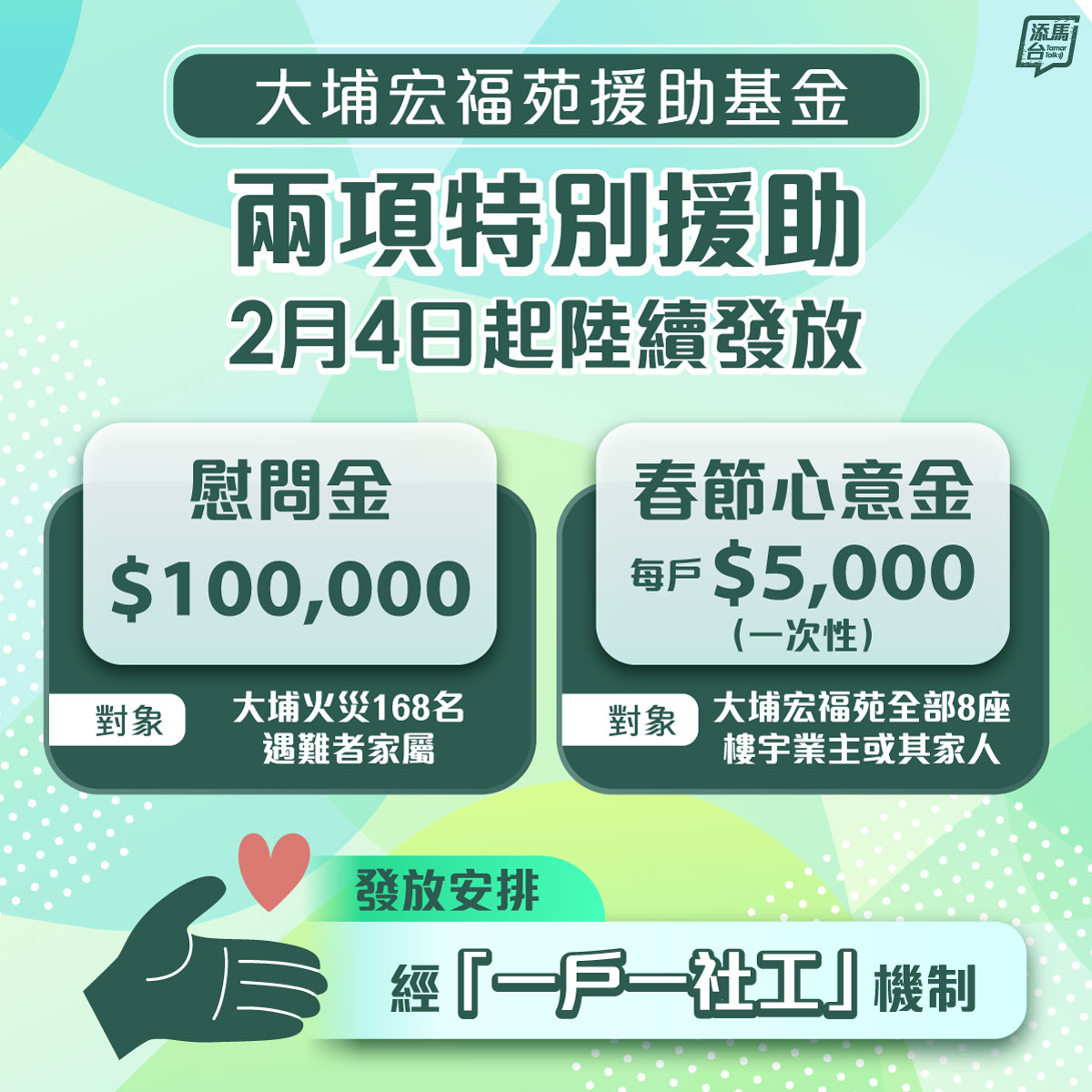 添馬台 Tamar Talk

大埔宏福苑援助基金

兩項特別援助

2月4日起陸續發放

慰問金

$100,000

對象 大埔火災168名遇難者家屬

春節心意金

每戶 $5,000

（一次性）

對象 大埔宏福苑全部8座樓宇業主或其家人

發放安排

經「一戶一社工」機制