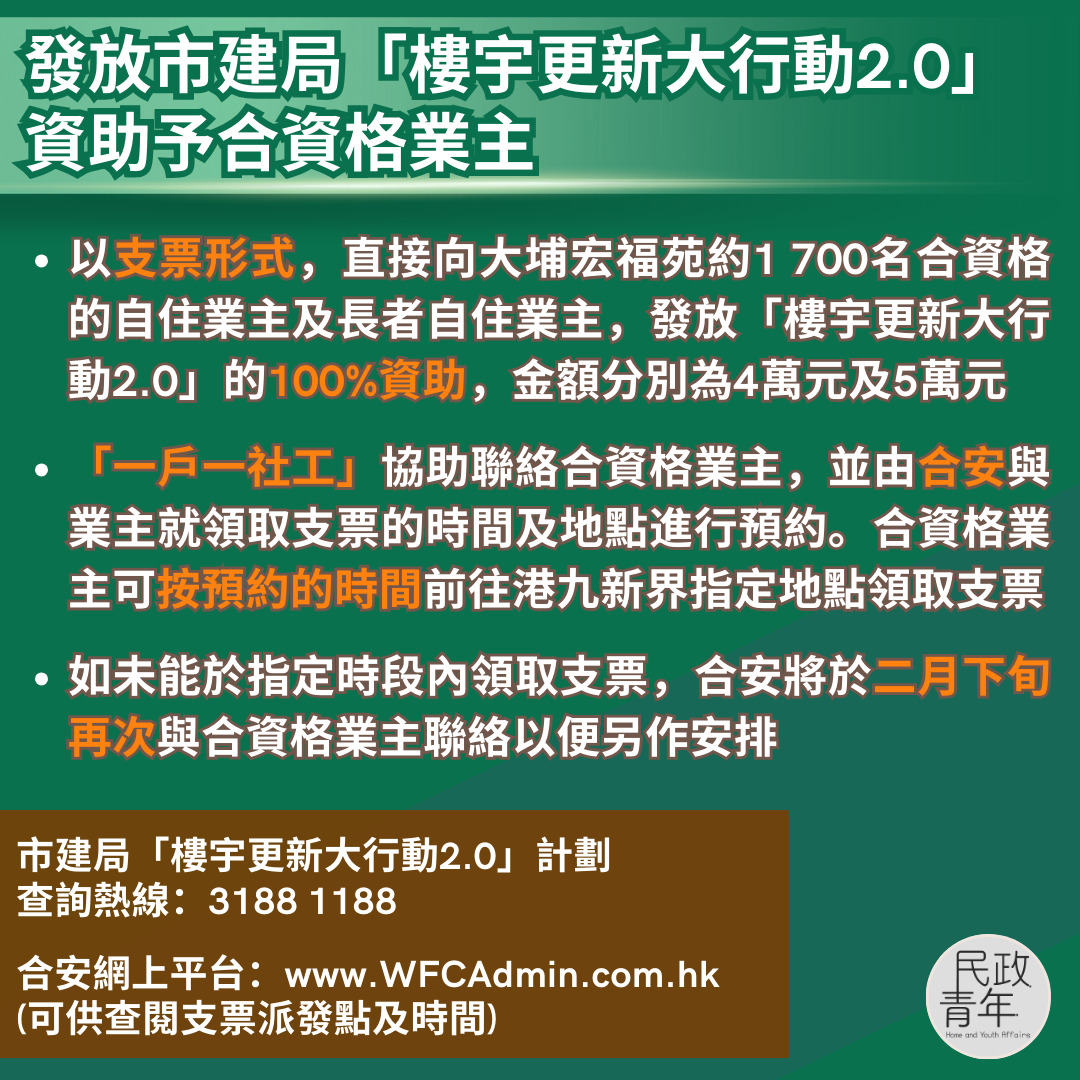 發放市建局「樓宇更新大行動2.0」資助予合資格業主

• 以支票形式，直接向大埔宏福苑約1 700名合資格的自住業主及長者自住業主，發放「樓宇更新大行動2.0」的100%資助，金額分別為4萬元及5萬元

• 「一戶一社工」協助聯絡合資格業主，並由合安與業主就領取支票的時間及地點進行預約。合資格業主可按預約的時間前往港九新界指定地點領取支票

• 如未能於指定時段內領取支票，合安將於二月下旬再次與合資格業主聯絡以便另作安排

市建局「樓宇更新大行動2.0」計劃
查詢熱線：3188 1188

合安網上平台：www.WFCAdmin.com.hk
(可供查閱支票派發點及時間)

民政青年
Home and Youth Affairs