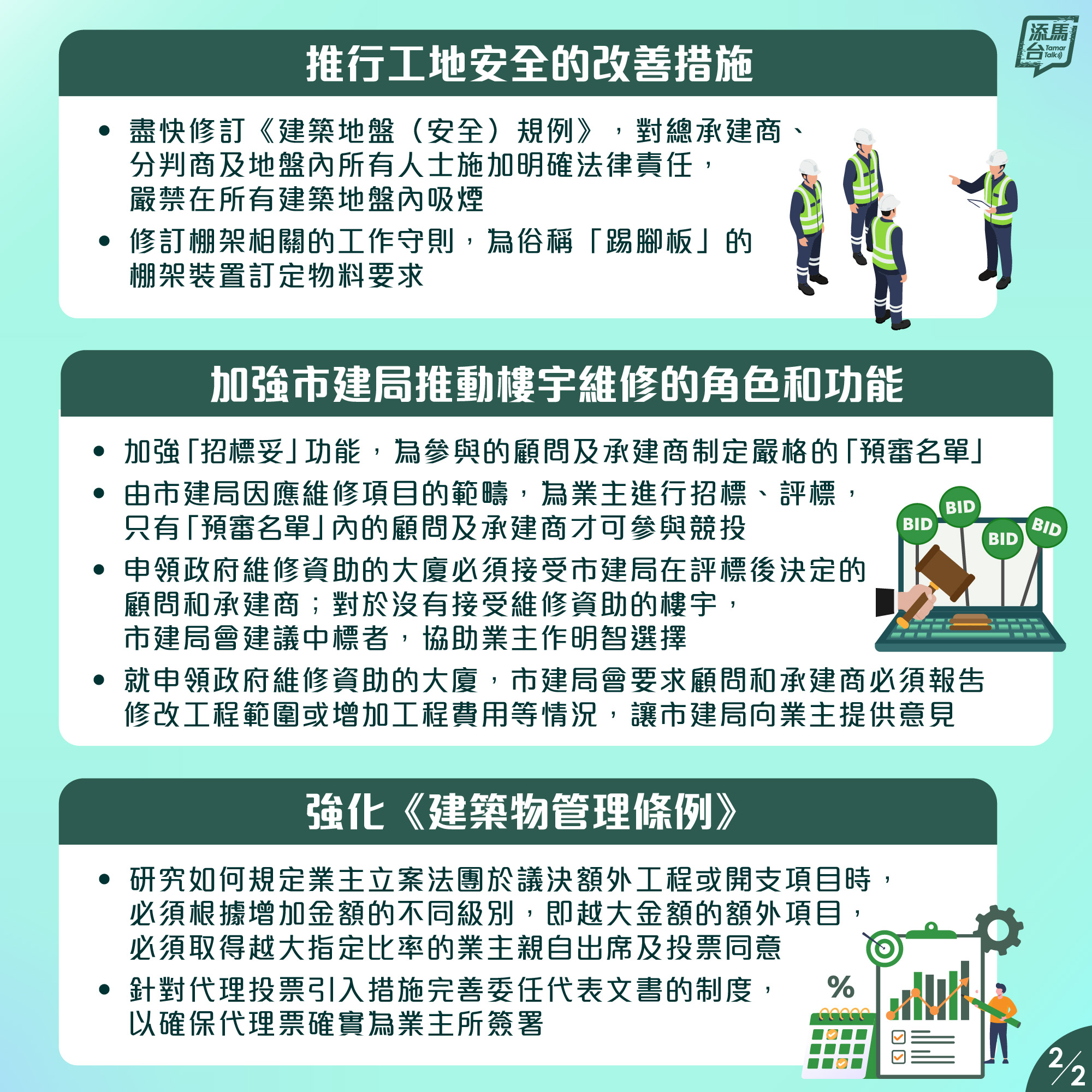 添馬台 Tamar Talk

推行工地安全的改善措施

• 盡快修訂《建築地盤（安全）規例》，對總承建商、分判商及地盤內所有人士施加明確法律責任，嚴禁在所有建築地盤內吸煙

• 修訂棚架相關的工作守則，為俗稱「踢腳板」的棚架裝置訂定物料要求

加強市建局推動樓宇維修的角色和功能

• 加強「招標妥」功能，為參與的顧問及承建商制定嚴格的「預審名單」

• 由市建局因應維修項目的範疇，為業主進行招標、評標，只有「預審名單」內的顧問及承建商才可參與競投

• 申領政府維修資助的大廈必須接受市建局在評標後決定的顧問和承建商；對於沒有接受維修資助的樓宇，市建局會建議中標者，協助業主作明智選擇

• 就申領政府維修資助的大廈，市建局會要求顧問和承建商必須報告修改工程範圍或增加工程費用等情況，讓市建局向業主提供意見

BID BID BID BID

強化《建築物管理條例》

• 研究如何規定業主立案法團於議決額外工程或開支項目時，必須根據增加金額的不同級別，即越大金額的額外項目，必須取得越大指定比率的業主親自出席及投票同意

• 針對代理投票引入措施完善委任代表文書的制度，以確保代理票確實為業主所簽署

%

2/2