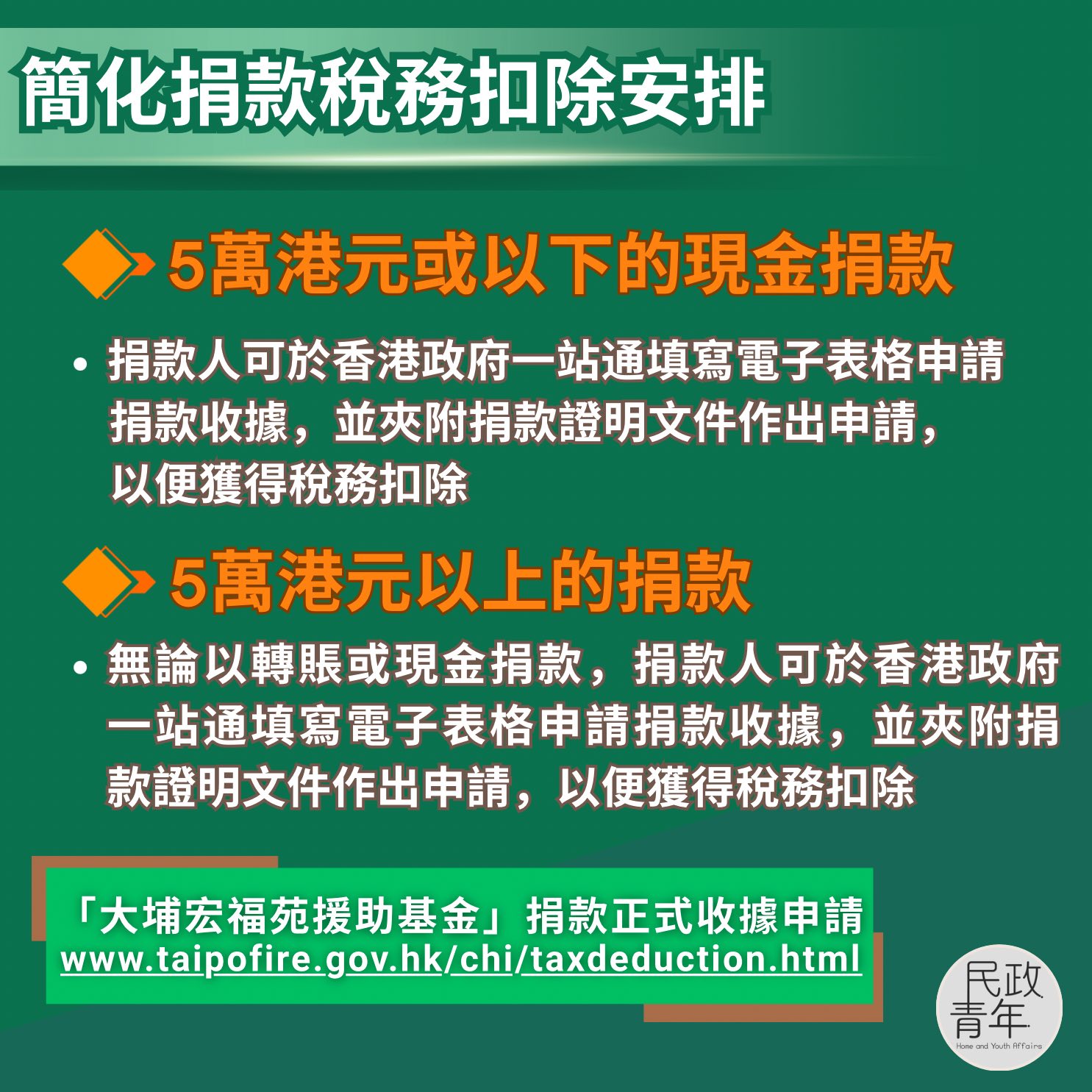 簡化捐款稅務扣除安排

5萬港元或以下的現金捐款

• 捐款人可於香港政府一站通填寫電子表格申請捐款收據，並夾附捐款證明文件作出申請，以便獲得稅務扣除

5萬港元以上的捐款

• 無論以轉賬或現金捐款，捐款人可於香港政府一站通填寫電子表格申請捐款收據，並夾附捐款證明文件作出申請，以便獲得稅務扣除

「大埔宏福苑援助基金」捐款正式收據申請
www.taipofire.gov.hk/chi/taxdeduction.html

民政青年
Home and Youth Affairs