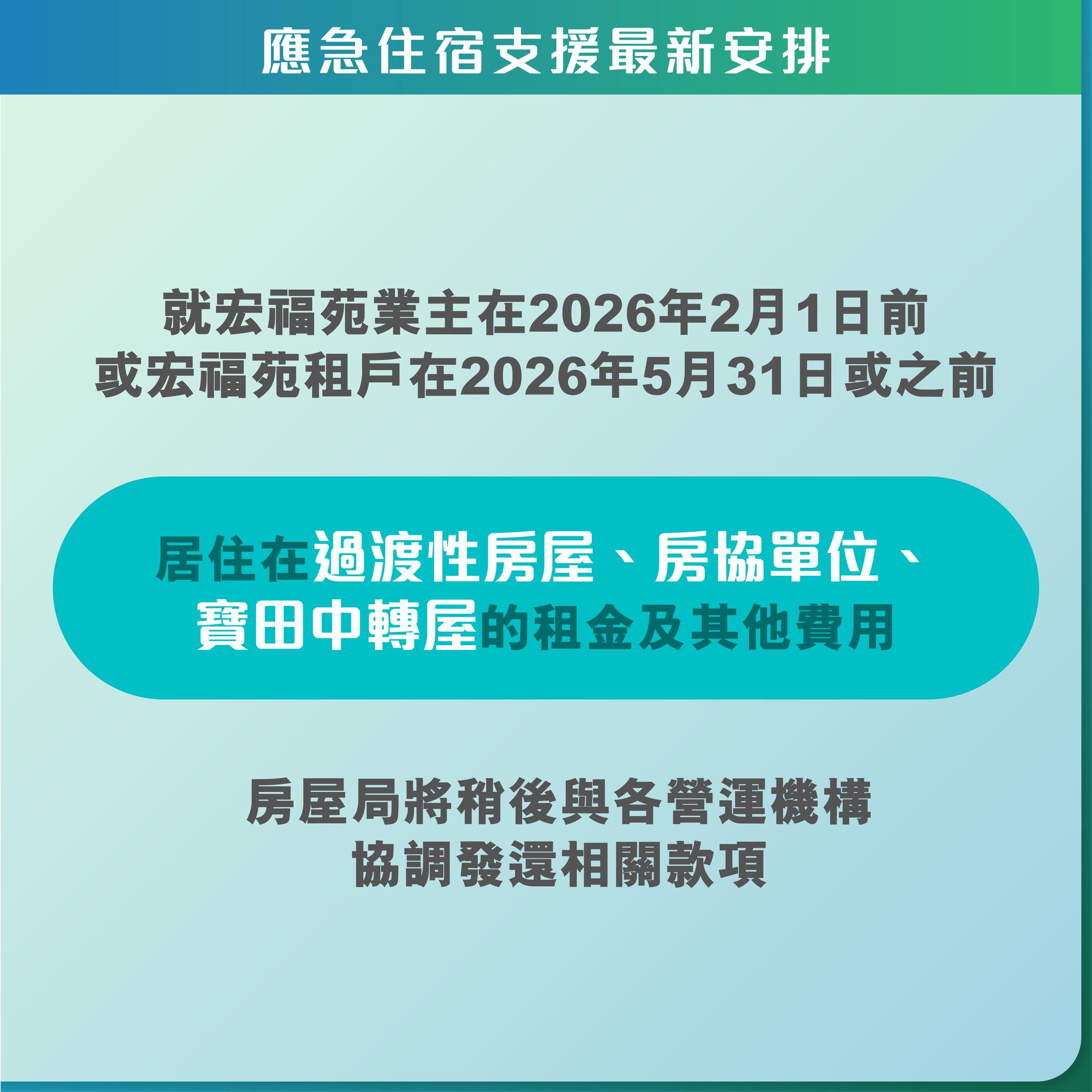 應急住宿支援最新安排

就宏福苑業主在2026年2月1日前
或宏福苑租戶在2026年5月31日或之前

居住在過渡性房屋、房協單位、
寶田中轉屋的租金及其他費用

房屋局將稍後與各營運機構
協調發還相關款項