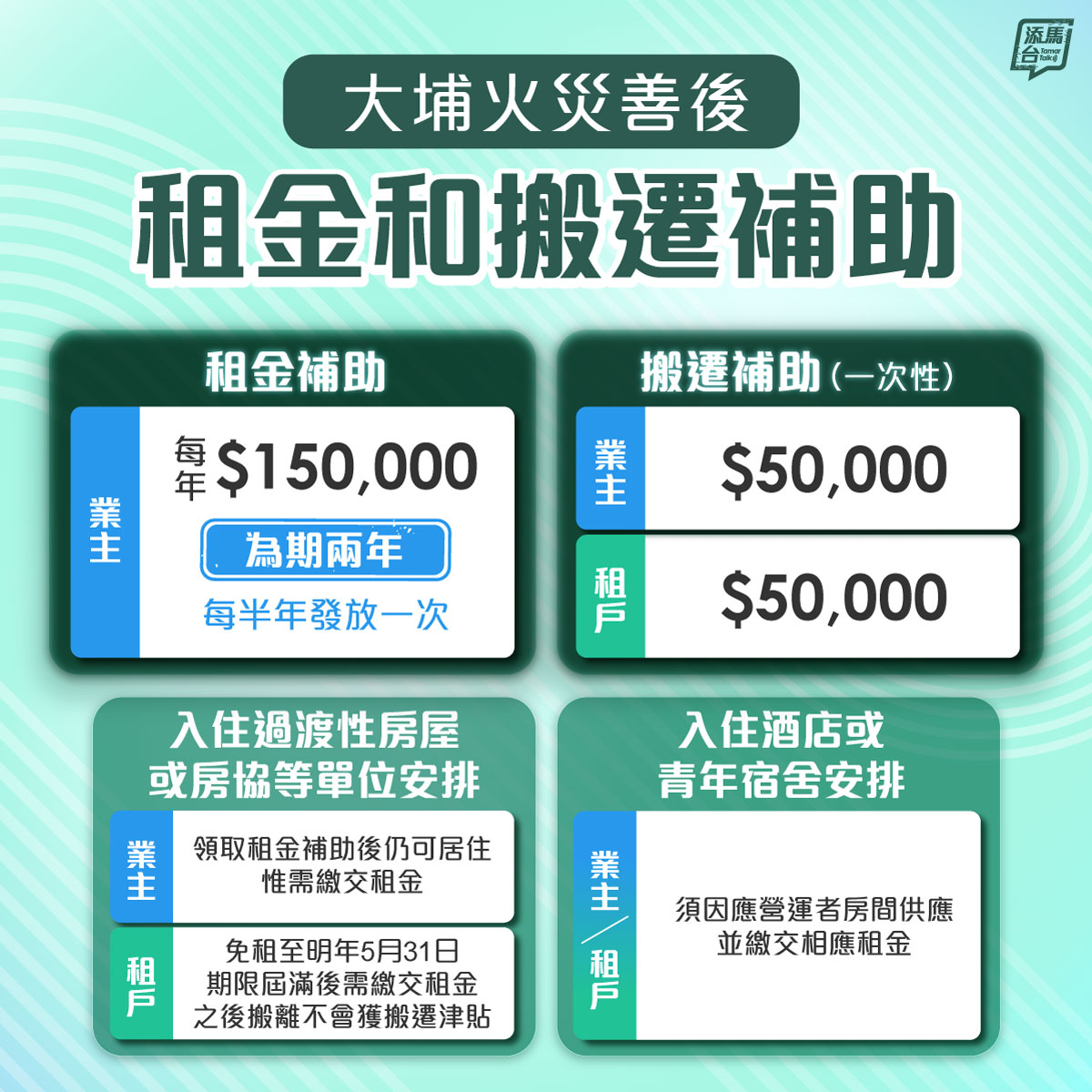 添馬台 Tamar Talk

大埔火災善後

租金和搬遷補助

租金補助

業主

每年 $150,000

為期兩年

每半年發放一次

搬遷補助(一次性)

業主

$50,000

租戶

$50,000

入住過渡性房屋或房協等單位安排

業主

領取租金補助後仍可居住惟需繳交租金

租戶

免租至明年5月31日
期限屆滿後需繳交租金
之後搬離不會獲搬遷津貼

入住酒店或青年宿舍安排

業主/租戶

須因應營運者房間供應並繳交相應租金