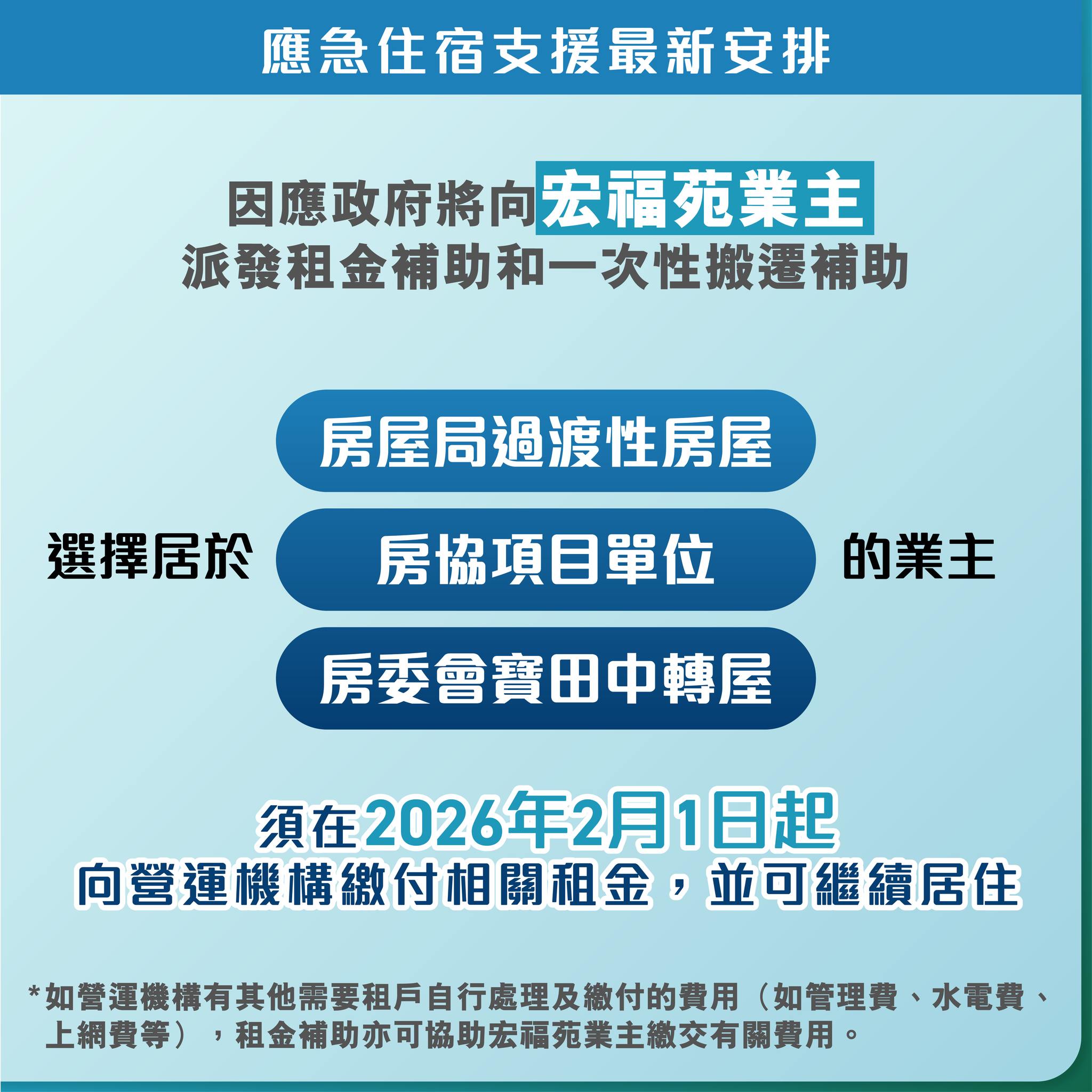 應急住宿支援最新安排

因應政府將向宏福苑業主
派發租金補助和一次性搬遷補助

選擇居於
房屋局過渡性房屋
房協項目單位
房委會寶田中轉屋
的業主

須在2026年2月1日起
向營運機構繳付相關租金，並可繼續居住

*如營運機構有其他需要租戶自行處理及繳付的費用（如管理費、水電費、上網費等），租金補助亦可協助宏福苑業主繳交有關費用。