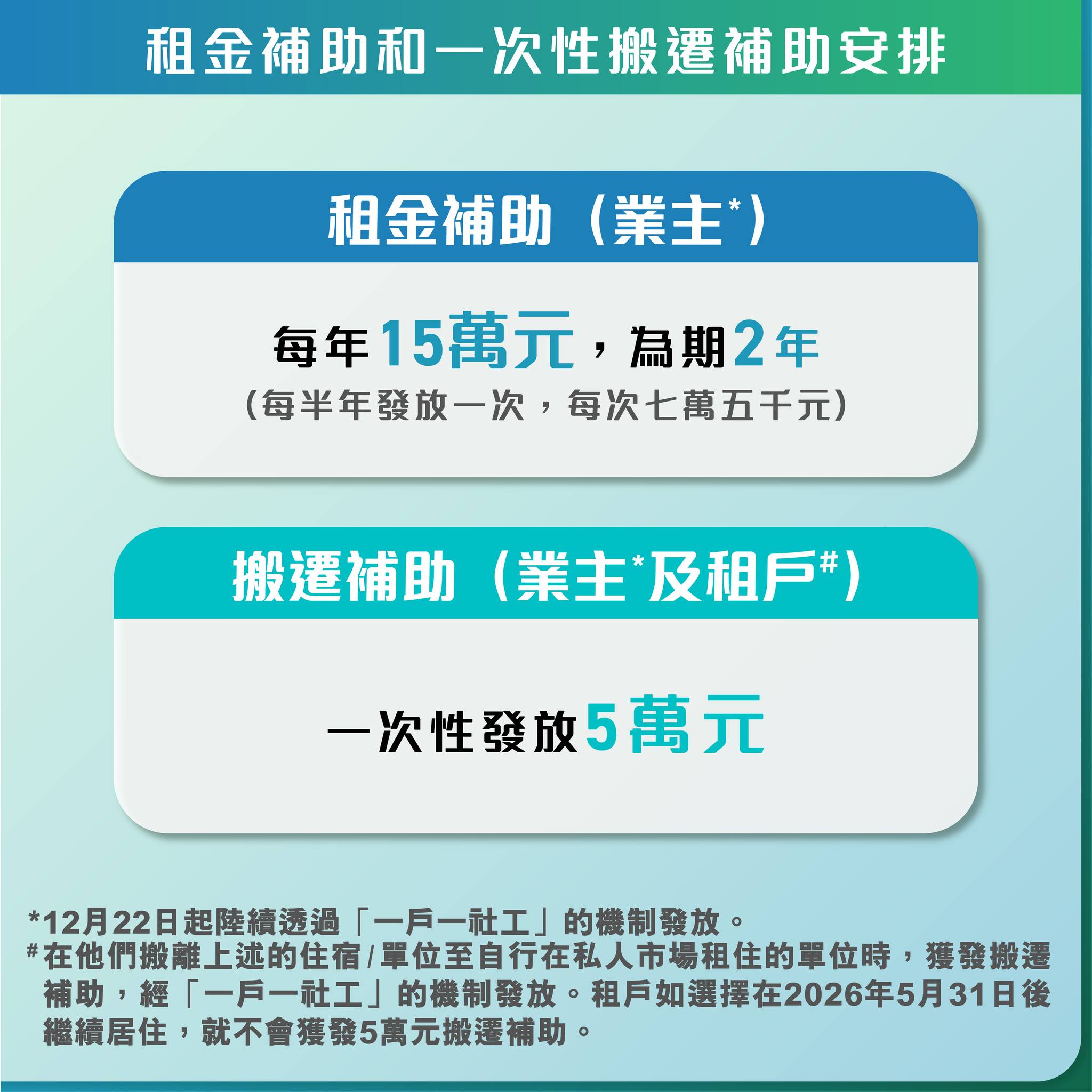 租金補助和一次性搬遷補助安排

租金補助（業主*）

每年15萬元，為期2年
（每半年發放一次，每次七萬五千元）

搬遷補助（業主*及租戶#）

一次性發放5萬元

*12月22日起陸續透過「一戶一社工」的機制發放。
#在他們搬離上述的住宿/單位至自行在私人市場租住的單位時，獲發搬遷補助，經「一戶一社工」的機制發放。租戶如選擇在2026年5月31日後繼續居住，就不會獲發5萬元搬遷補助。