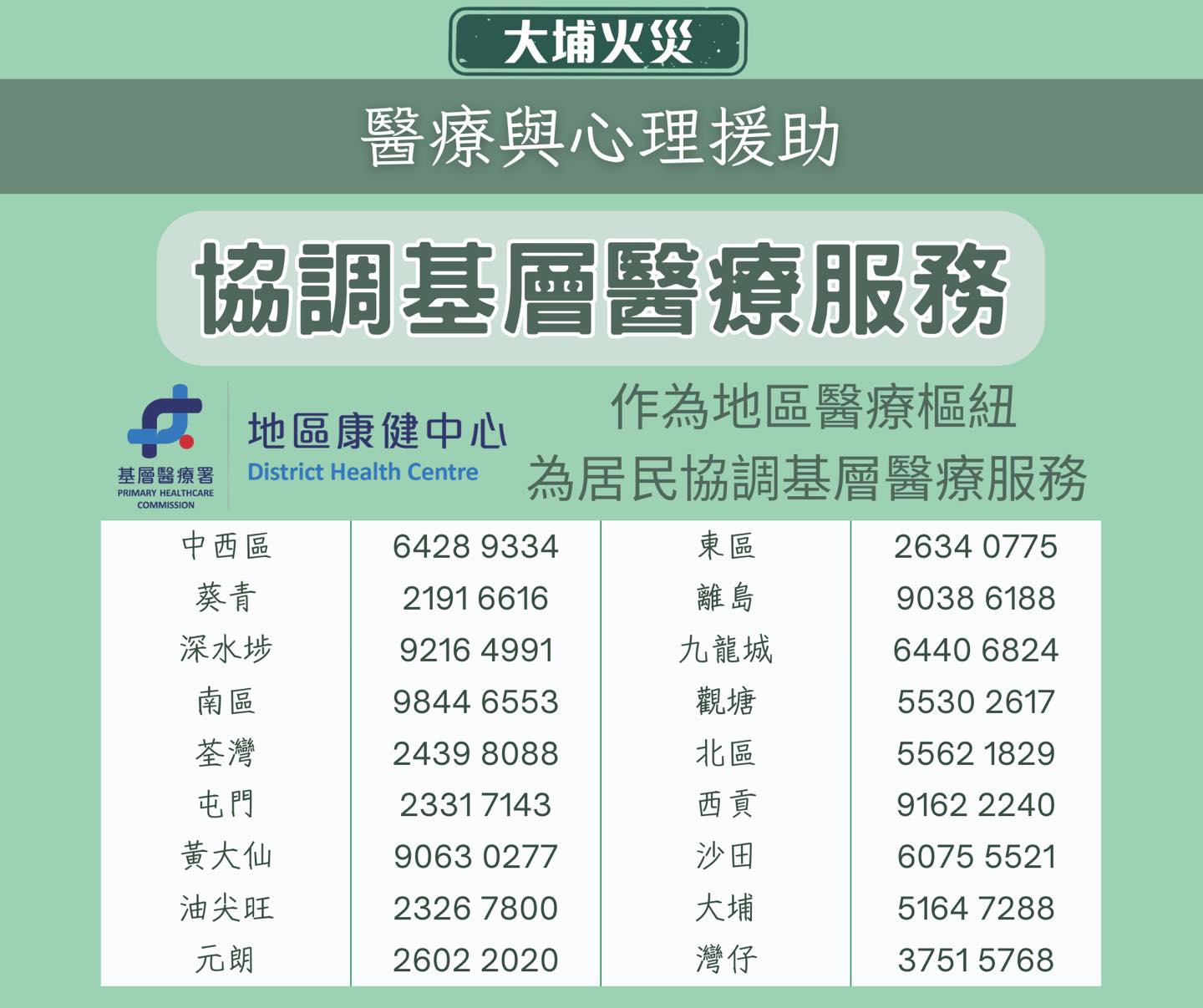 大埔火災

醫療與心理援助

協調基層醫療服務

基層醫療署
PRIMARY HEALTHCARE COMMISSION

地區康健中心
District Health Centre

作為地區醫療樞紐
為居民協調基層醫療服務

| 中西區 | 6428 9334 | 東區 | 2634 0775 |
|---|---|---|---|
| 葵青 | 2191 6616 | 離島 | 9038 6188 |
| 深水埗 | 9216 4991 | 九龍城 | 6440 6824 |
| 南區 | 9844 6553 | 觀塘 | 5530 2617 |
| 荃灣 | 2439 8088 | 北區 | 5562 1829 |
| 屯門 | 2331 7143 | 西貢 | 9162 2240 |
| 黃大仙 | 9063 0277 | 沙田 | 6075 5521 |
| 油尖旺 | 2326 7800 | 大埔 | 5164 7288 |
| 元朗 | 2602 2020 | 灣仔 | 3751 5768 |