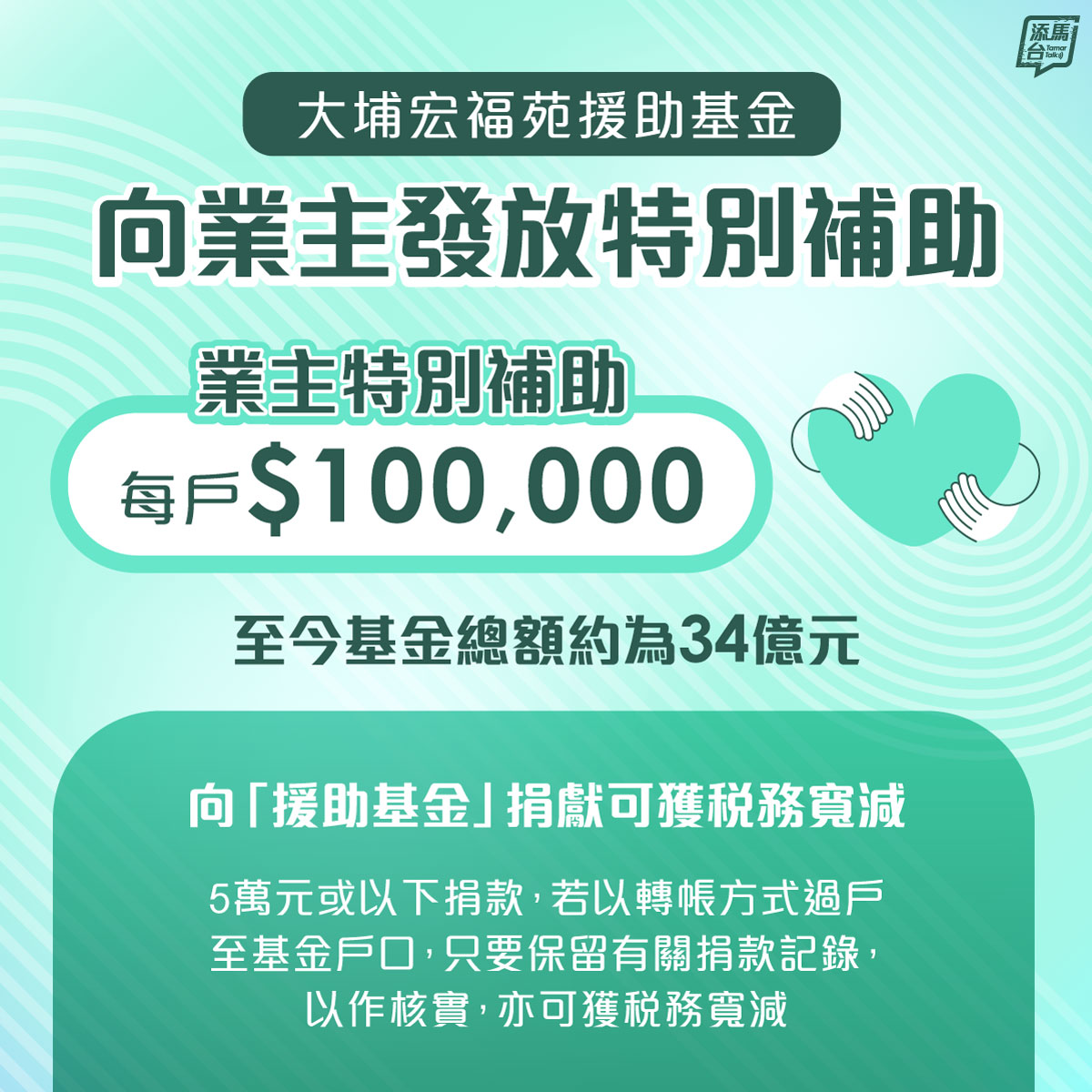 添馬台 Tamar Talk

大埔宏福苑援助基金

向業主發放特別補助

業主特別補助

每戶$100,000

至今基金總額約為34億元

向「援助基金」捐獻可獲稅務寬減

5萬元或以下捐款，若以轉帳方式過戶至基金戶口，只要保留有關捐款記錄，以作核實，亦可獲稅務寬減