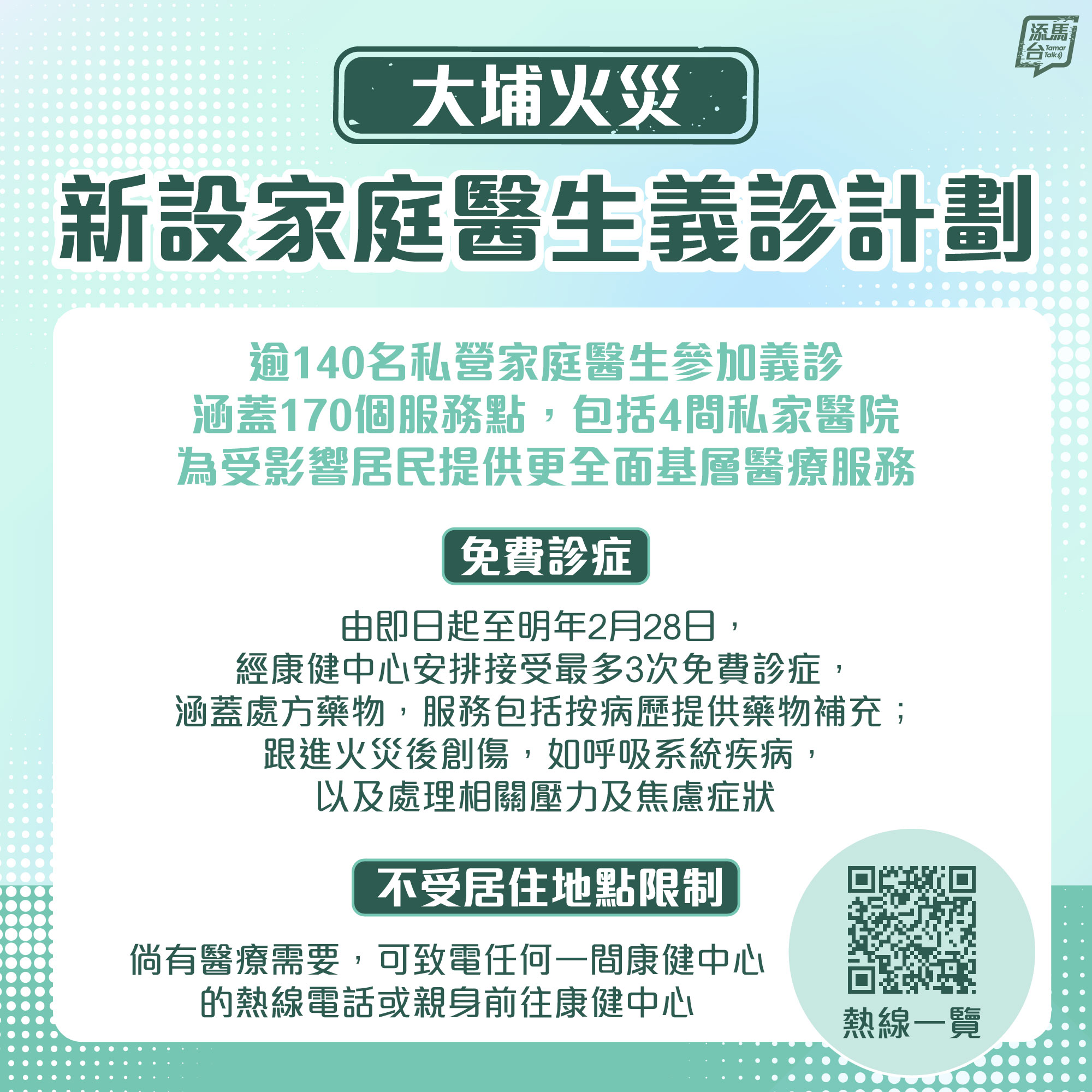 添馬台 Tamar Talk

大埔火災

新設家庭醫生義診計劃

逾140名私營家庭醫生參加義診
涵蓋170個服務點，包括4間私家醫院
為受影響居民提供更全面基層醫療服務

免費診症

由即日起至明年2月28日，
經康健中心安排接受最多3次免費診症，
涵蓋處方藥物，服務包括按病歷提供藥物補充；
跟進火災後創傷，如呼吸系統疾病，
以及處理相關壓力及焦慮症狀

不受居住地點限制

倘有醫療需要，可致電任何一間康健中心
的熱線電話或親身前往康健中心

熱線一覽