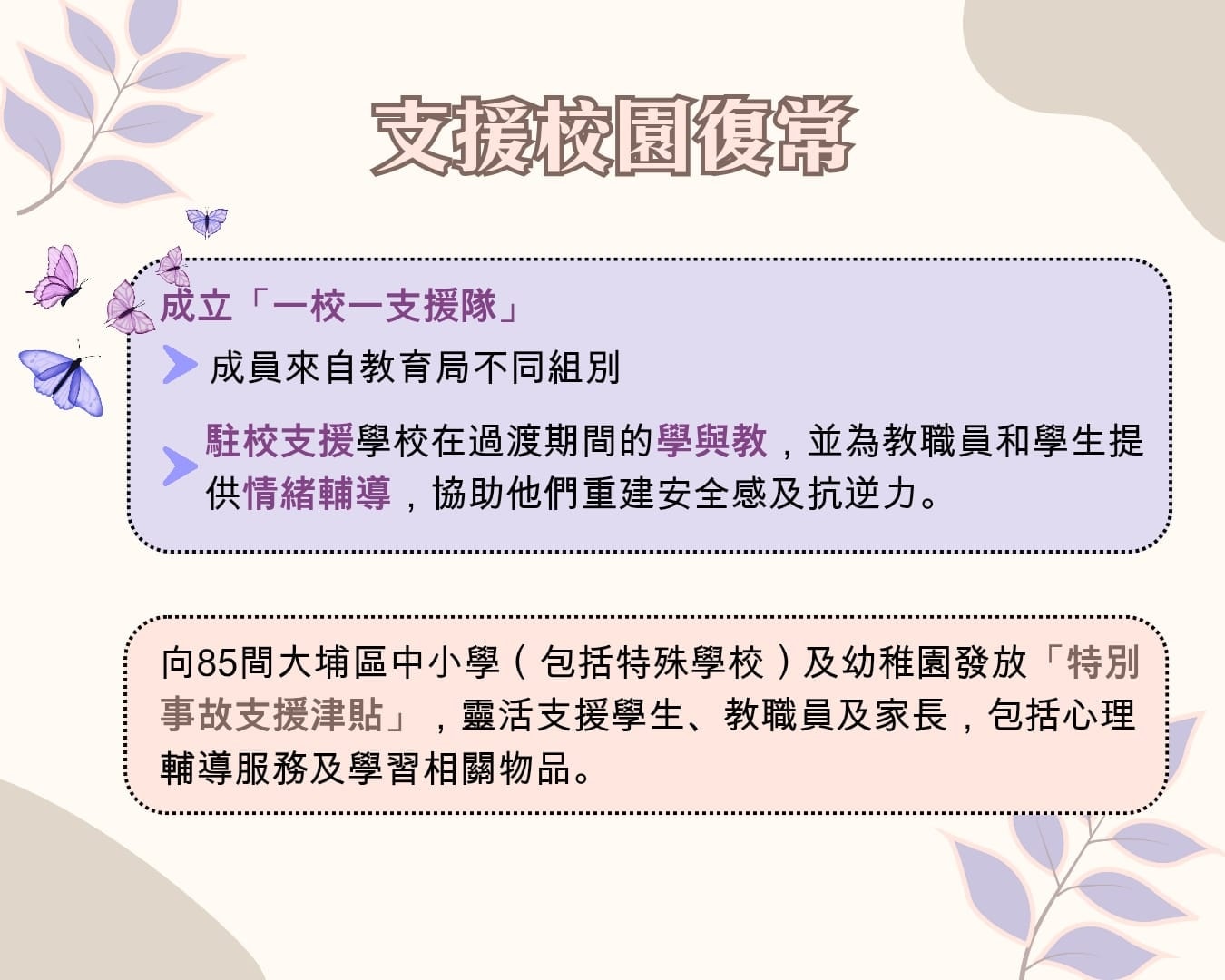 支援校園復常

成立「一校一支援隊」

成員來自教育局不同組別

駐校支援學校在過渡期間的學與教，並為教職員和學生提供情緒輔導，協助他們重建安全感及抗逆力。

向85間大埔區中小學（包括特殊學校）及幼稚園發放「特別事故支援津貼」，靈活支援學生、教職員及家長，包括心理輔導服務及學習相關物品。