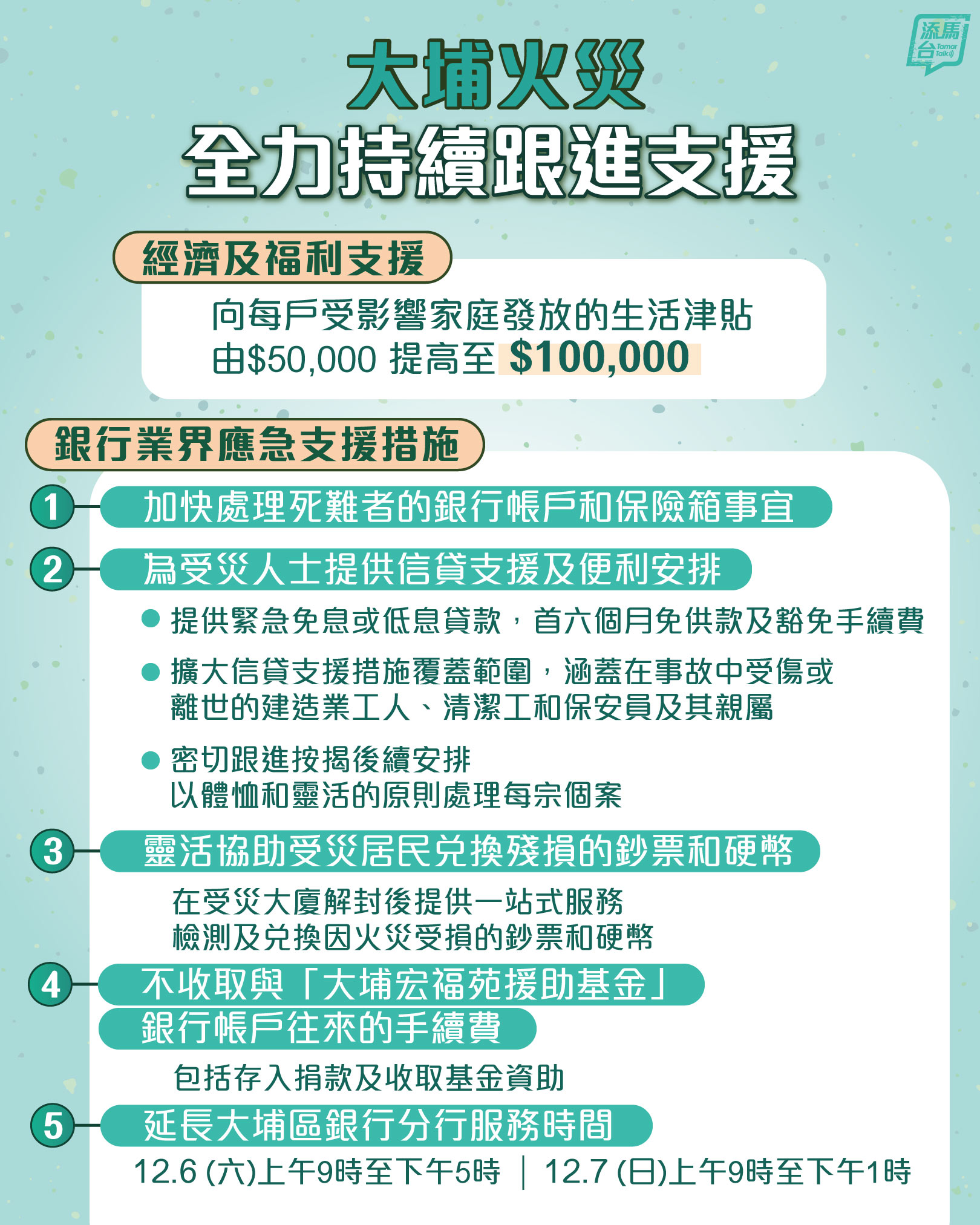 添馬台 Tamar Talk

大埔火災
全力持續跟進支援

經濟及福利支援

向每戶受影響家庭發放的生活津貼
由$50,000 提高至 $100,000

銀行業界應急支援措施

1 加快處理死難者的銀行帳戶和保險箱事宜

2 為受災人士提供信貸支援及便利安排

● 提供緊急免息或低息貸款，首六個月免供款及豁免手續費

● 擴大信貸支援措施覆蓋範圍，涵蓋在事故中受傷或離世的建造業工人、清潔工和保安員及其親屬

● 密切跟進按揭後續安排
以體恤和靈活的原則處理每宗個案

3 靈活協助受災居民兌換殘損的鈔票和硬幣

在受災大廈解封後提供一站式服務
檢測及兌換因火災受損的鈔票和硬幣

4 不收取與「大埔宏福苑援助基金」銀行帳戶往來的手續費

包括存入捐款及收取基金資助

5 延長大埔區銀行分行服務時間

12.6 (六)上午9時至下午5時 | 12.7 (日)上午9時至下午1時