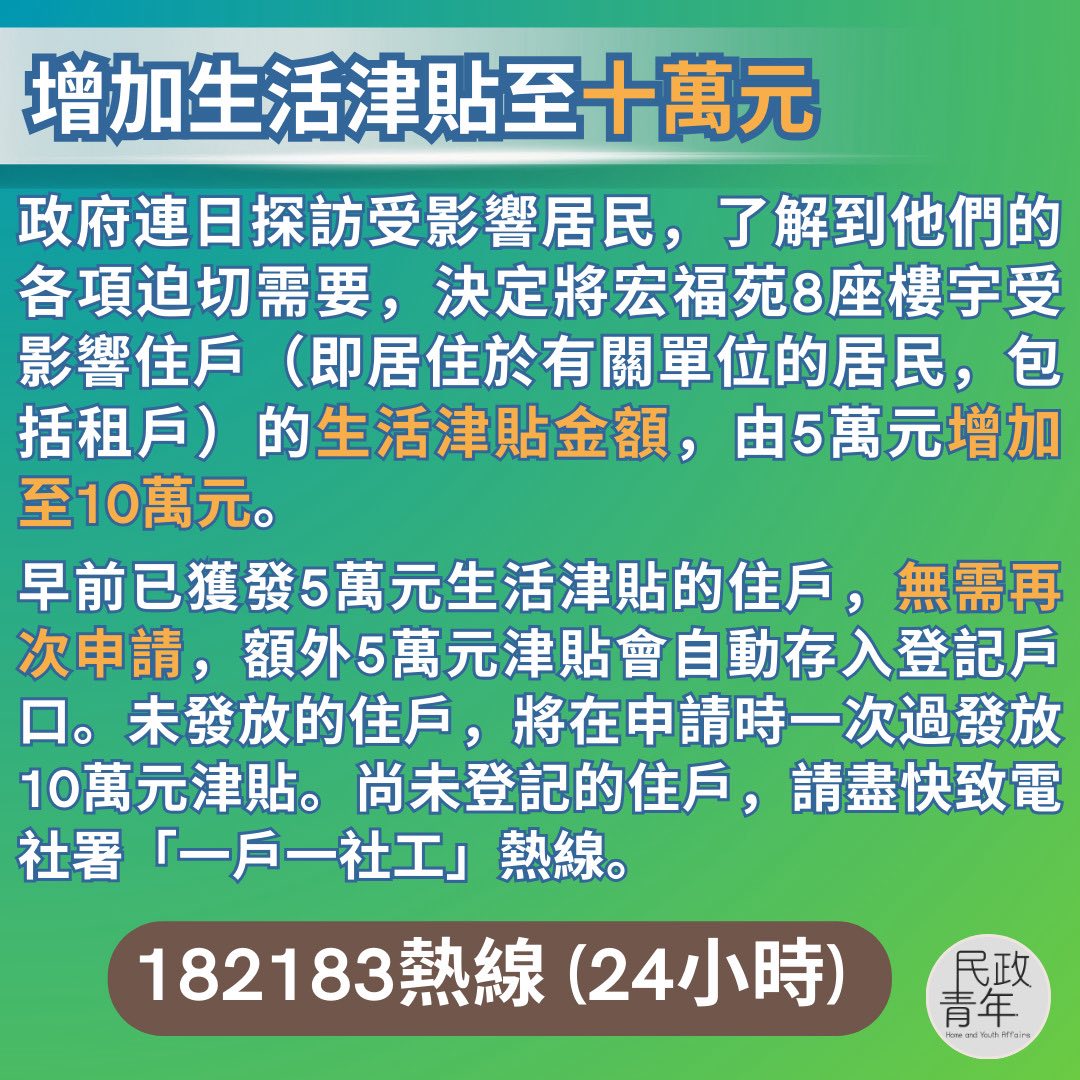 增加生活津貼至十萬元

政府連日探訪受影響居民，了解到他們的各項迫切需要，決定將宏福苑8座樓宇受影響住戶（即居住於有關單位的居民，包括租戶）的生活津貼金額，由5萬元增加至10萬元。

早前已獲發5萬元生活津貼的住戶，無需再次申請，額外5萬元津貼會自動存入登記戶口。未發放的住戶，將在申請時一次過發放10萬元津貼。尚未登記的住戶，請盡快致電社署「一戶一社工」熱線。

182183熱線 (24小時)

民政青年
Home and Youth Affairs