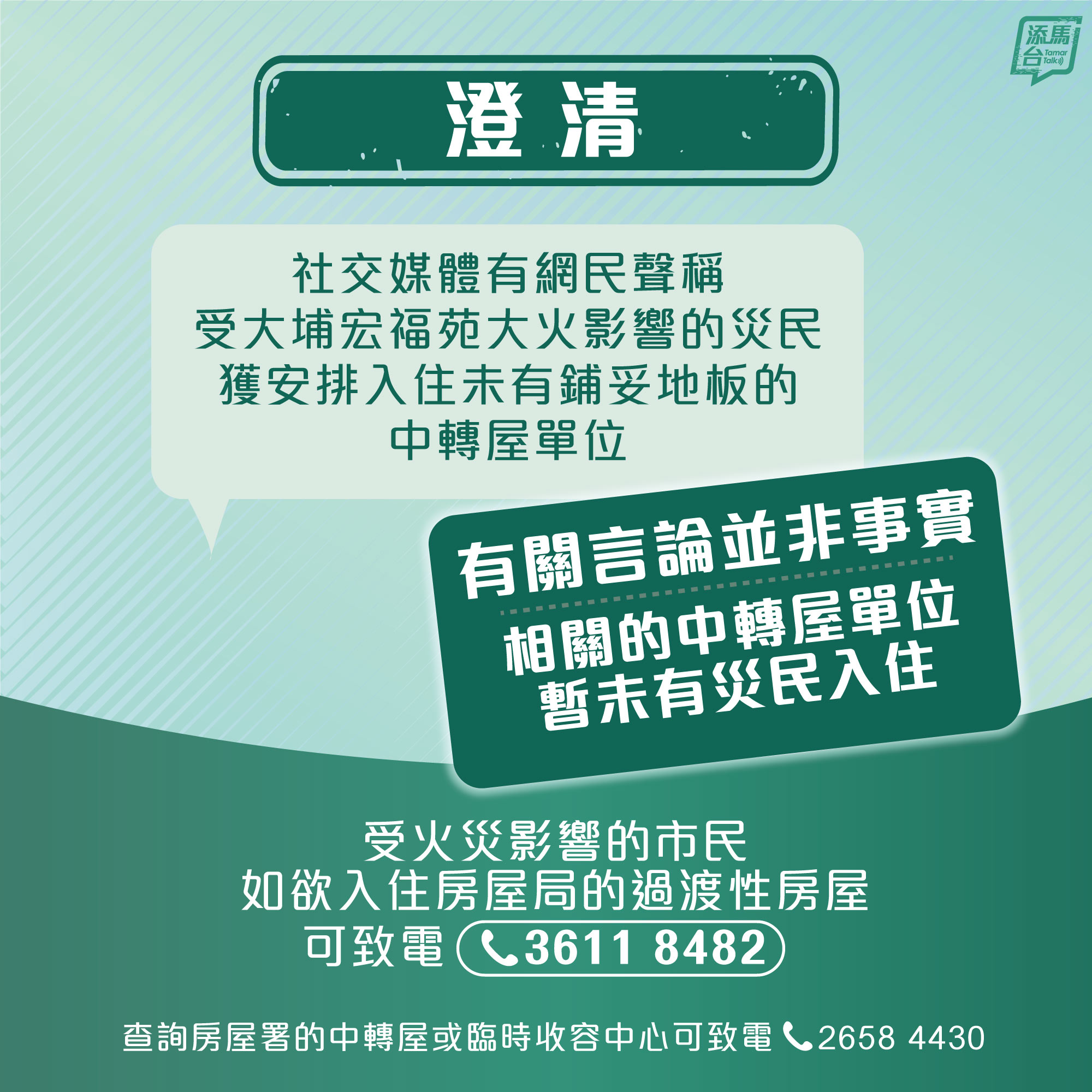 添馬台 Tamar Talk

澄清

社交媒體有網民聲稱
受大埔宏福苑大火影響的災民
獲安排入住未有鋪妥地板的
中轉屋單位

有關言論並非事實

相關的中轉屋單位
暫未有災民入住

受火災影響的市民
如欲入住房屋局的過渡性房屋
可致電 3611 8482

查詢房屋署的中轉屋或臨時收容中心可致電 2658 4430