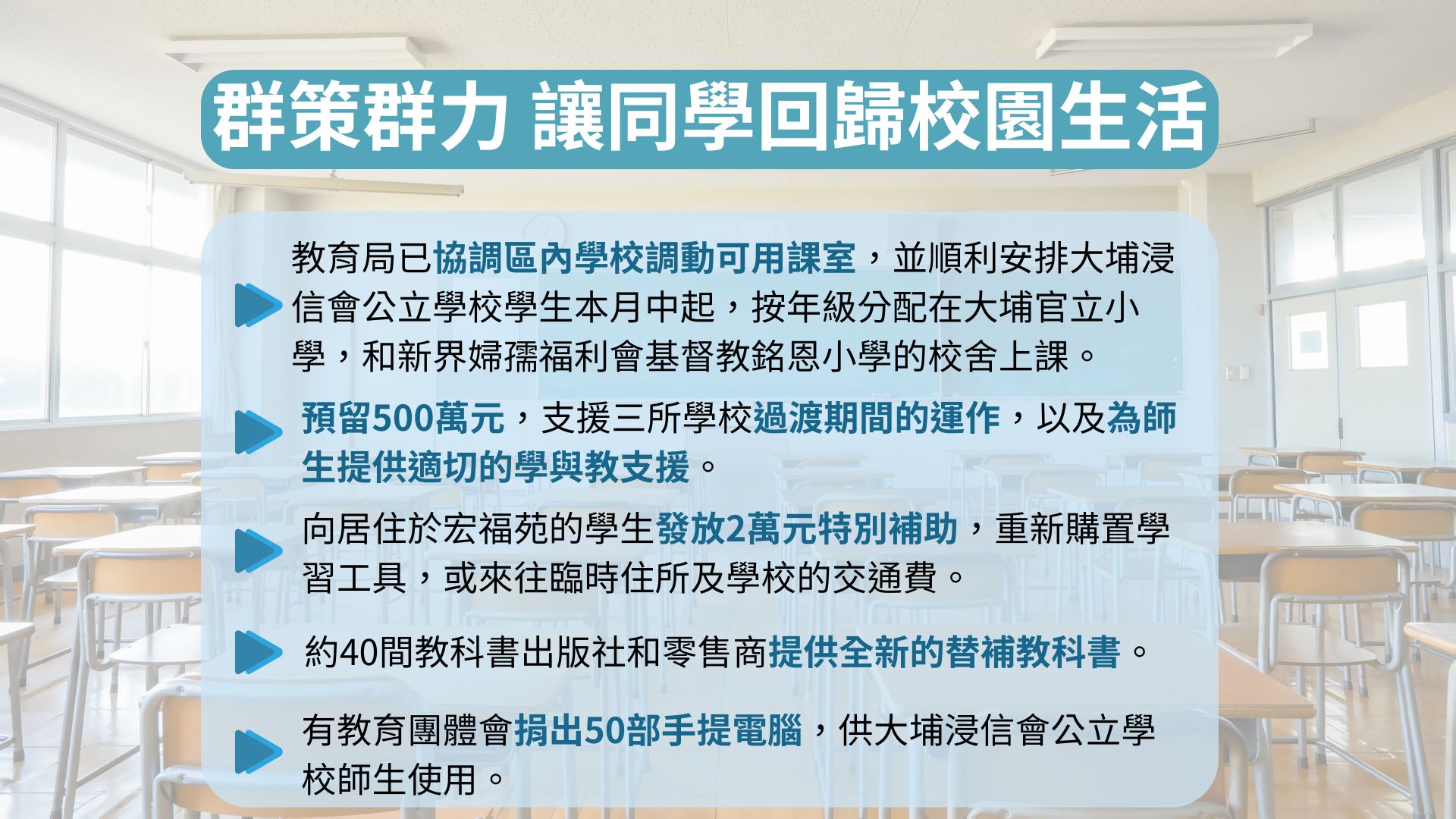 群策群力 讓同學回歸校園生活

教育局已協調區內學校調動可用課室，並順利安排大埔浸信會公立學校學生本月中起，按年級分配在大埔官立小學，和新界婦孺福利會基督教銘恩小學的校舍上課。

預留500萬元，支援三所學校過渡期間的運作，以及為師生提供適切的學與教支援。

向居住於宏福苑的學生發放2萬元特別補助，重新購置學習工具，或來往臨時住所及學校的交通費。

約40間教科書出版社和零售商提供全新的替補教科書。

有教育團體會捐出50部手提電腦，供大埔浸信會公立學校師生使用。