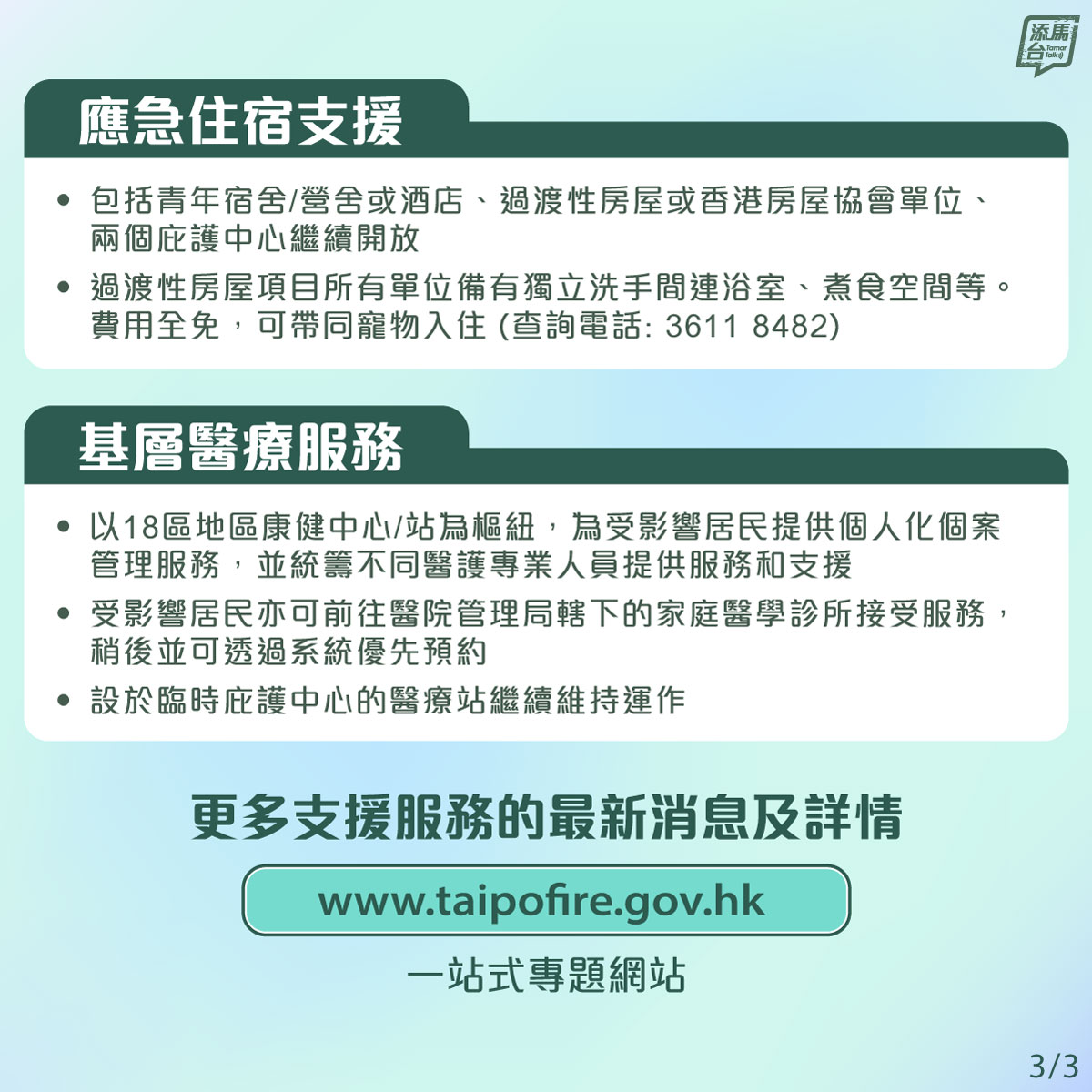 添馬台 Tamar Talk

應急住宿支援

• 包括青年宿舍/營舍或酒店、過渡性房屋或香港房屋協會單位、兩個庇護中心繼續開放

• 過渡性房屋項目所有單位備有獨立洗手間連浴室、煮食空間等。費用全免，可帶同寵物入住 (查詢電話: 3611 8482)

基層醫療服務

• 以18區地區康健中心/站為樞紐，為受影響居民提供個人化個案管理服務，並統籌不同醫護專業人員提供服務和支援

• 受影響居民亦可前往醫院管理局轄下的家庭醫學診所接受服務，稍後並可透過系統優先預約

• 設於臨時庇護中心的醫療站繼續維持運作

更多支援服務的最新消息及詳情

www.taipofire.gov.hk

一站式專題網站

3/3