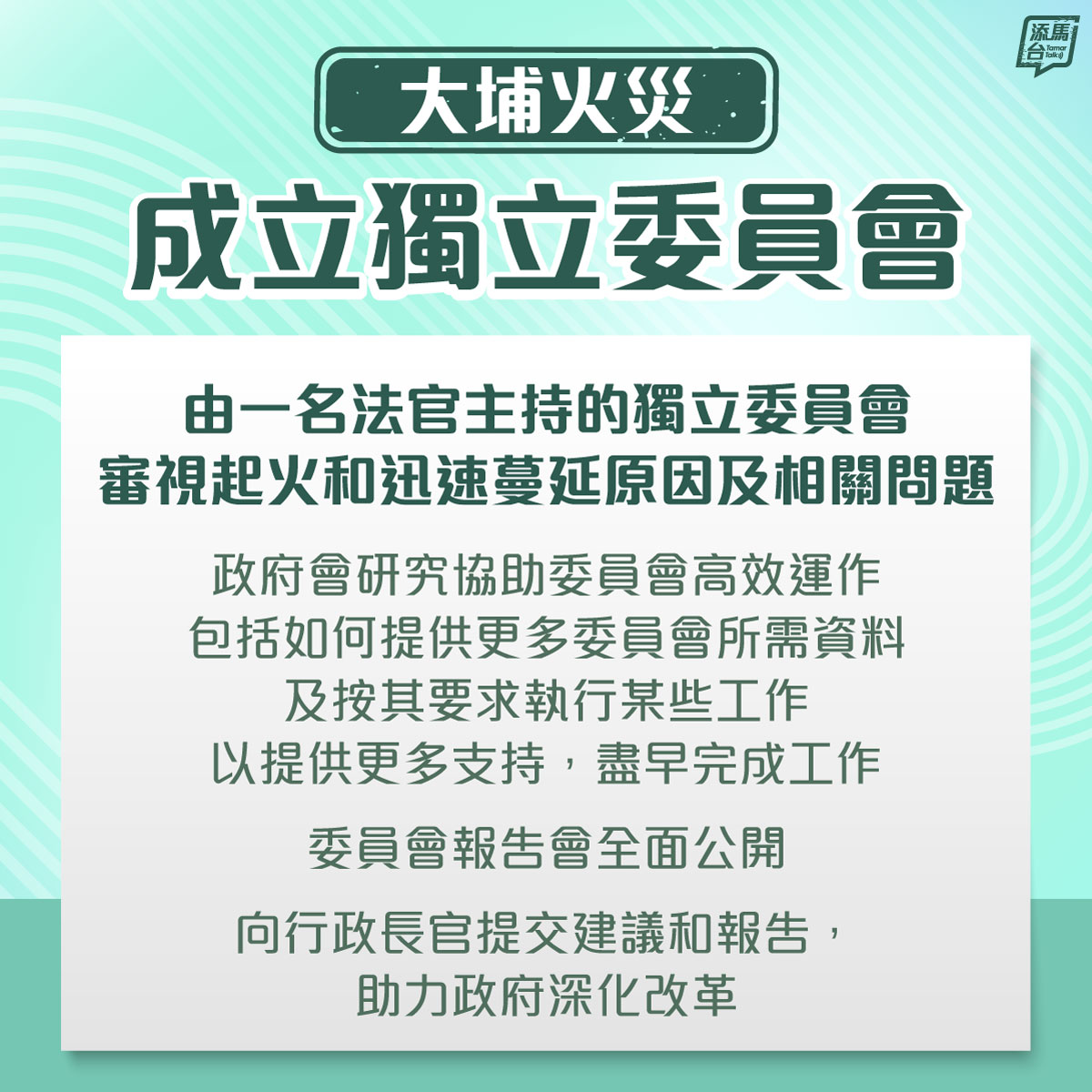 添馬台 Tamar Talk

大埔火災

成立獨立委員會

由一名法官主持的獨立委員會
審視起火和迅速蔓延原因及相關問題

政府會研究協助委員會高效運作
包括如何提供更多委員會所需資料
及按其要求執行某些工作
以提供更多支持，盡早完成工作

委員會報告會全面公開

向行政長官提交建議和報告，
助力政府深化改革