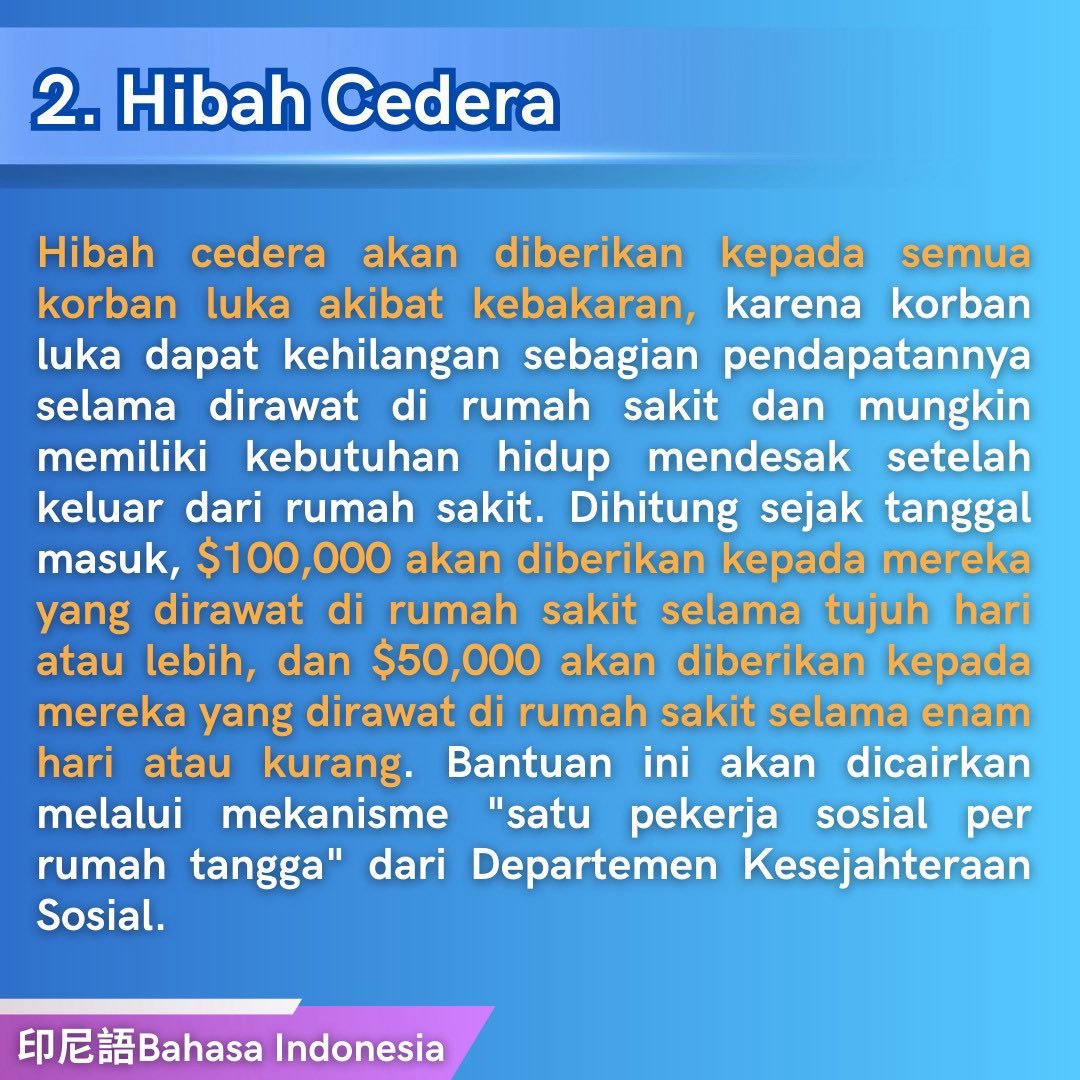 2. Hibah Cedera

Hibah cedera akan diberikan kepada semua korban luka akibat kebakaran, karena korban luka dapat kehilangan sebagian pendapatannya selama dirawat di rumah sakit dan mungkin memiliki kebutuhan hidup mendesak setelah keluar dari rumah sakit. Dihitung sejak tanggal masuk, \$100,000 akan diberikan kepada mereka yang dirawat di rumah sakit selama tujuh hari atau lebih, dan \$50,000 akan diberikan kepada mereka yang dirawat di rumah sakit selama enam hari atau kurang. Bantuan ini akan dicairkan melalui mekanisme "satu pekerja sosial per rumah tangga" dari Departemen Kesejahteraan Sosial.

印尼語Bahasa Indonesia