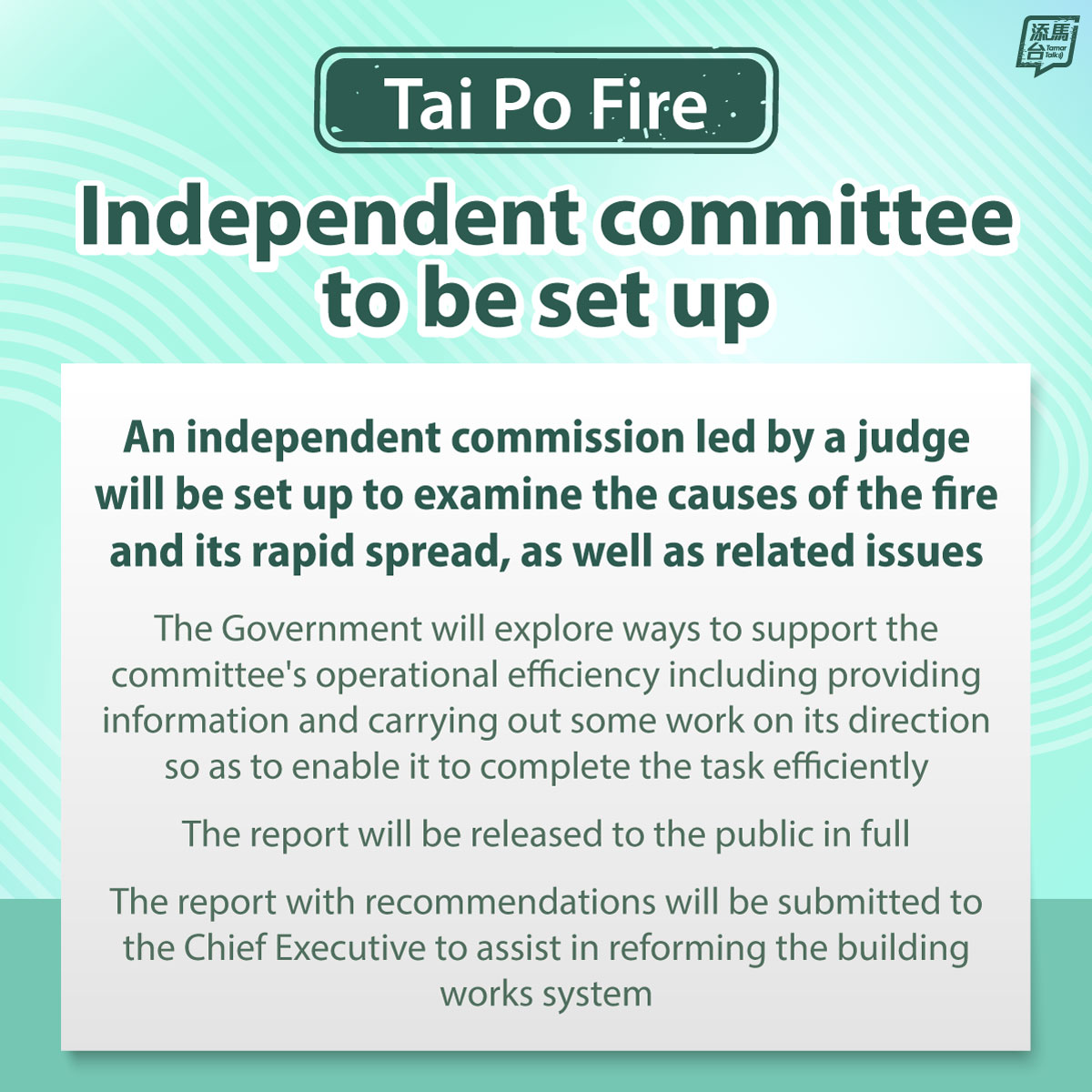 添馬台 Tamar Talk

Tai Po Fire

Independent committee to be set up

An independent commission led by a judge will be set up to examine the causes of the fire and its rapid spread, as well as related issues

The Government will explore ways to support the committee's operational efficiency including providing information and carrying out some work on its direction so as to enable it to complete the task efficiently

The report will be released to the public in full

The report with recommendations will be submitted to the Chief Executive to assist in reforming the building works system