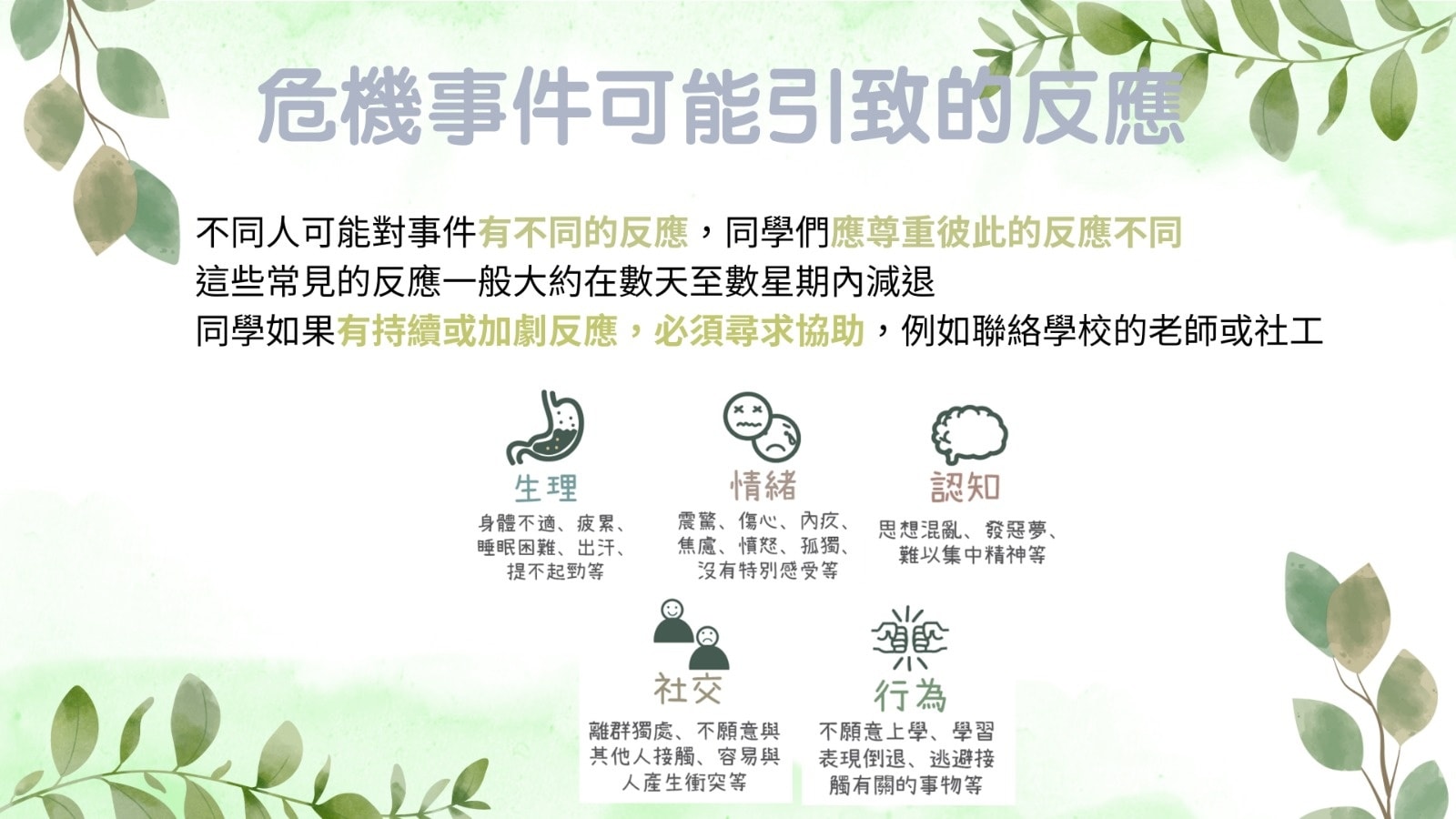 危機事件可能引致的反應

不同人可能對事件有不同的反應，同學們應尊重彼此的反應不同
這些常見的反應一般大約在數天至數星期內減退
同學如果有持續或加劇反應，必須尋求協助，例如聯絡學校的老師或社工

生理
身體不適、疲累、睡眠困難、出汗、提不起勁等

情緒
震驚、傷心、內疚、焦慮、憤怒、孤獨、沒有特別感受等

認知
思想混亂、發惡夢、難以集中精神等

社交
離群獨處、不願意與其他人接觸、容易與人產生衝突等

行為
不願意上學、學習表現倒退、逃避接觸有關的事物等