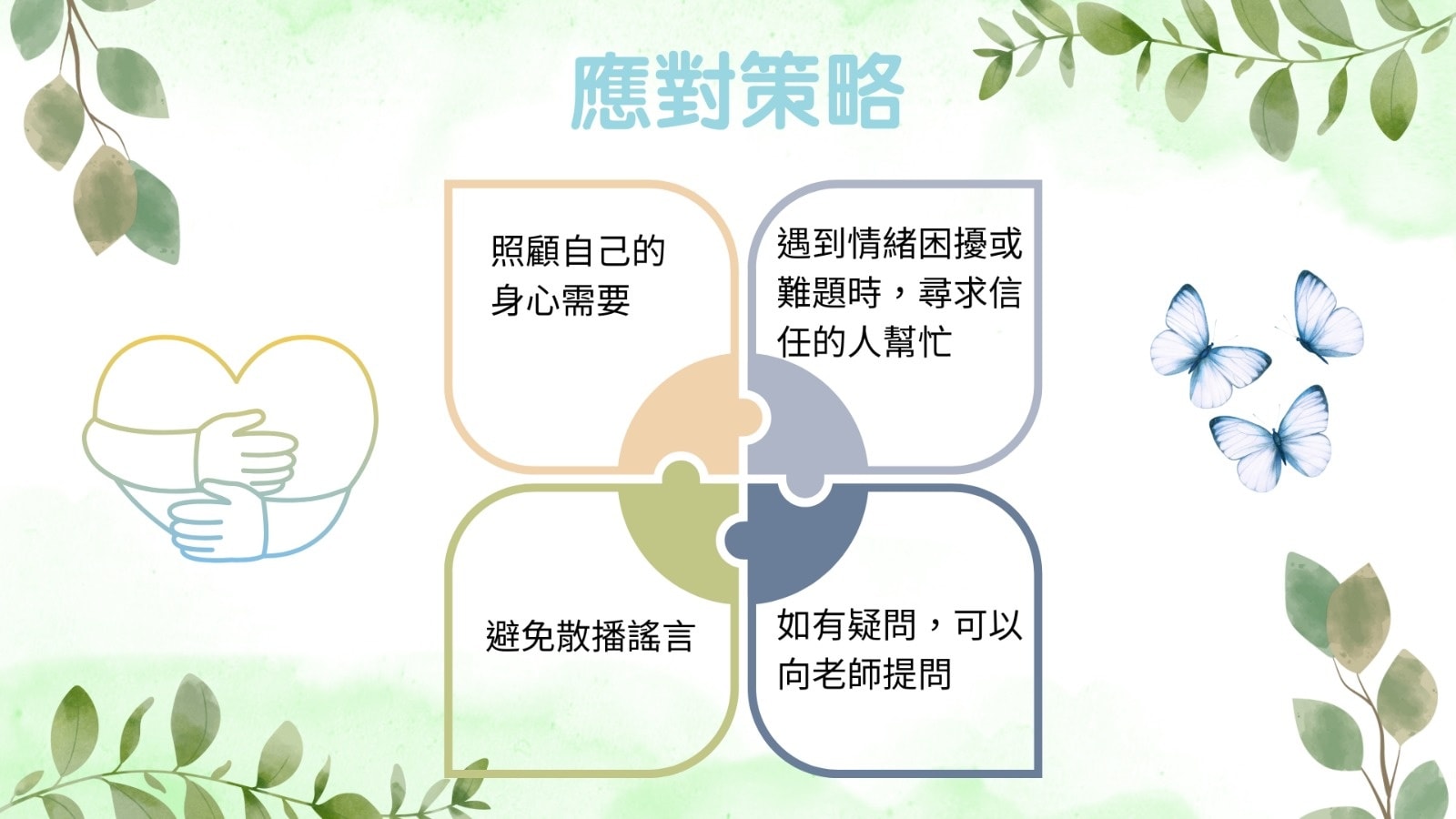 應對策略

照顧自己的身心需要

遇到情緒困擾或難題時，尋求信任的人幫忙

避免散播謠言

如有疑問，可以向老師提問