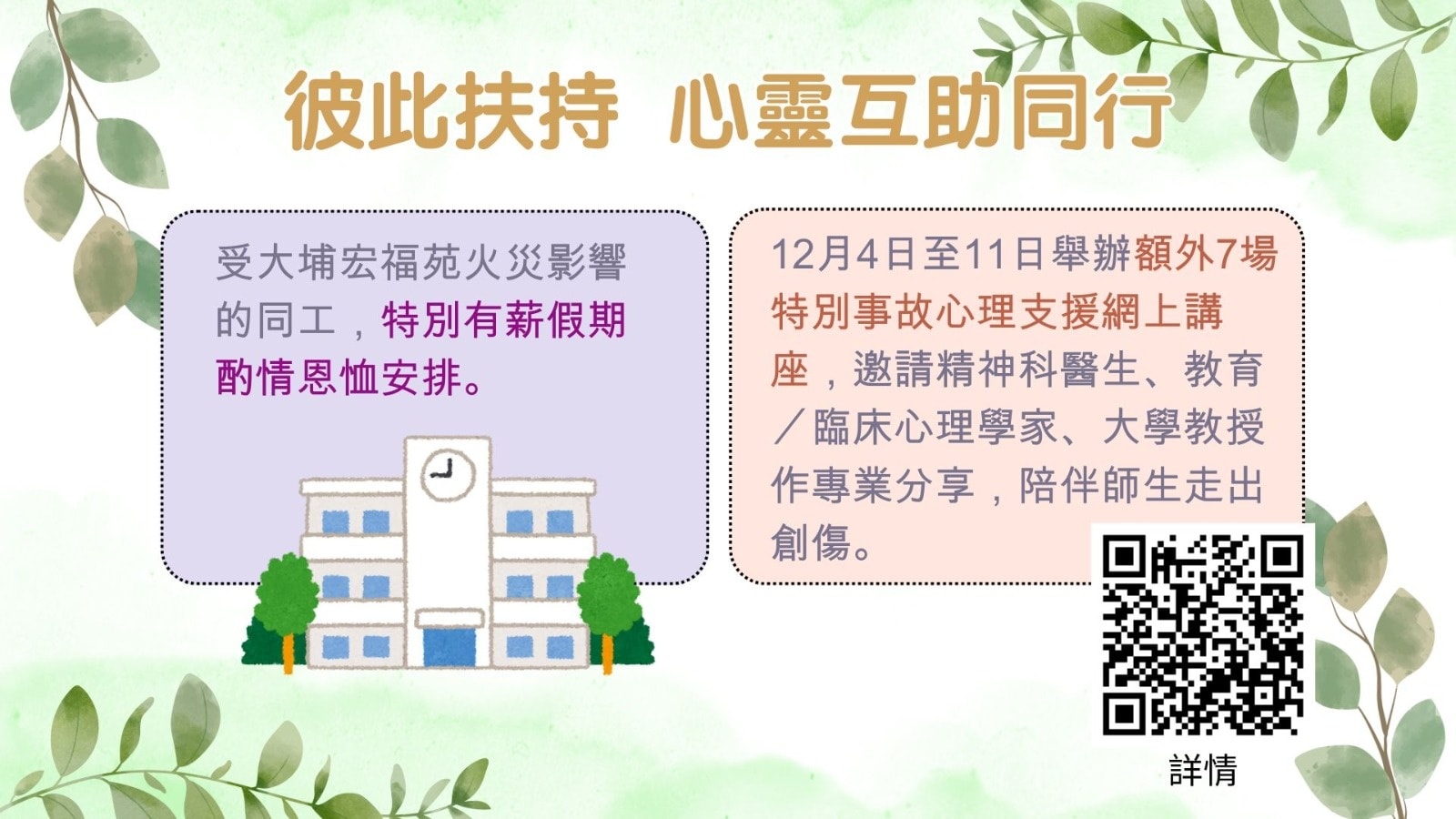 彼此扶持 心靈互助同行

受大埔宏福苑火災影響的同工，特別有薪假期酌情恩恤安排。

12月4日至11日舉辦額外7場特別事故心理支援網上講座，邀請精神科醫生、教育／臨床心理學家、大學教授作專業分享，陪伴師生走出創傷。

詳情