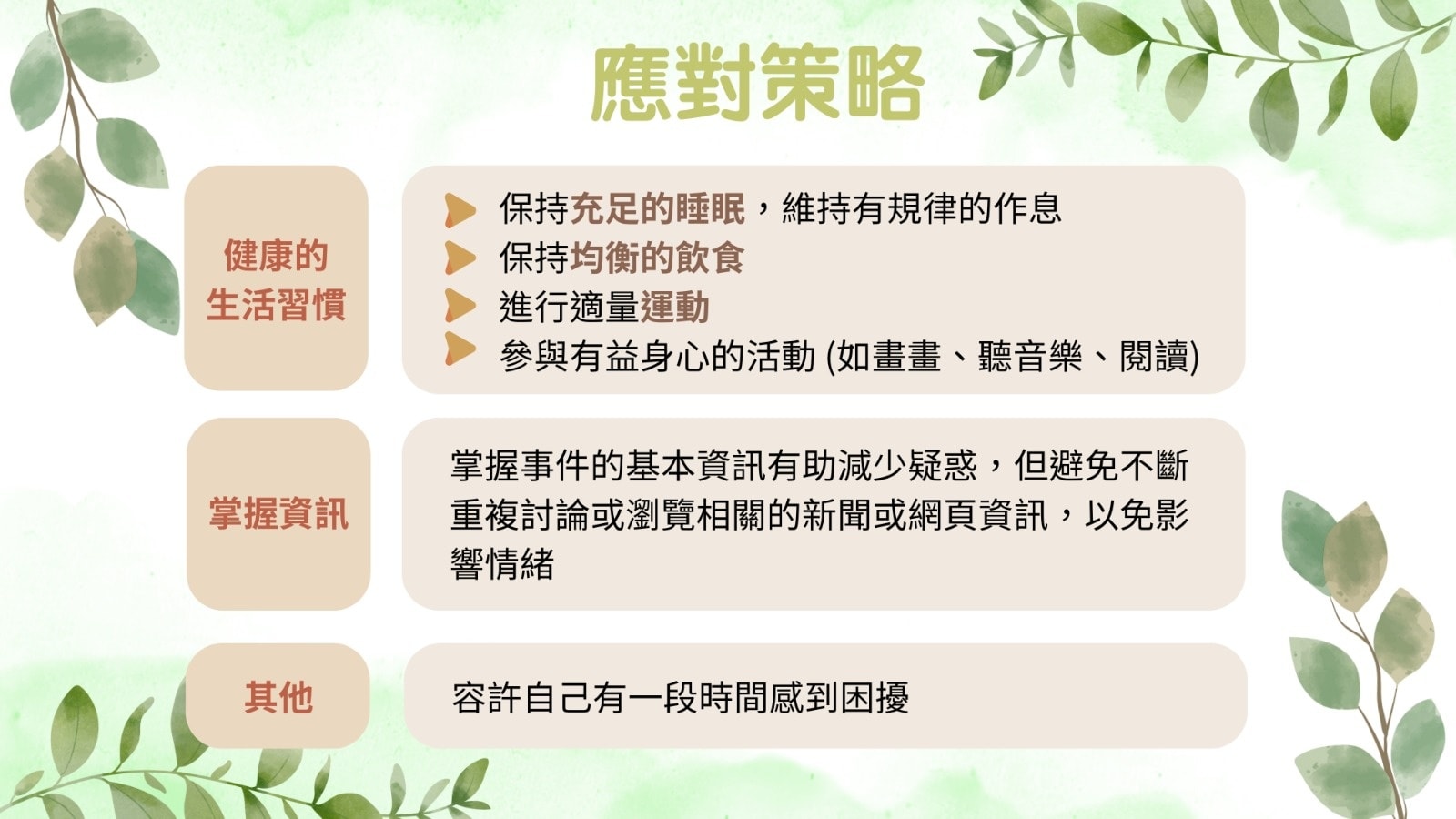 應對策略

健康的生活習慣

保持充足的睡眠，維持有規律的作息
保持均衡的飲食
進行適量運動
參與有益身心的活動 (如畫畫、聽音樂、閱讀)

掌握資訊

掌握事件的基本資訊有助減少疑惑，但避免不斷重複討論或瀏覽相關的新聞或網頁資訊，以免影響情緒

其他

容許自己有一段時間感到困擾