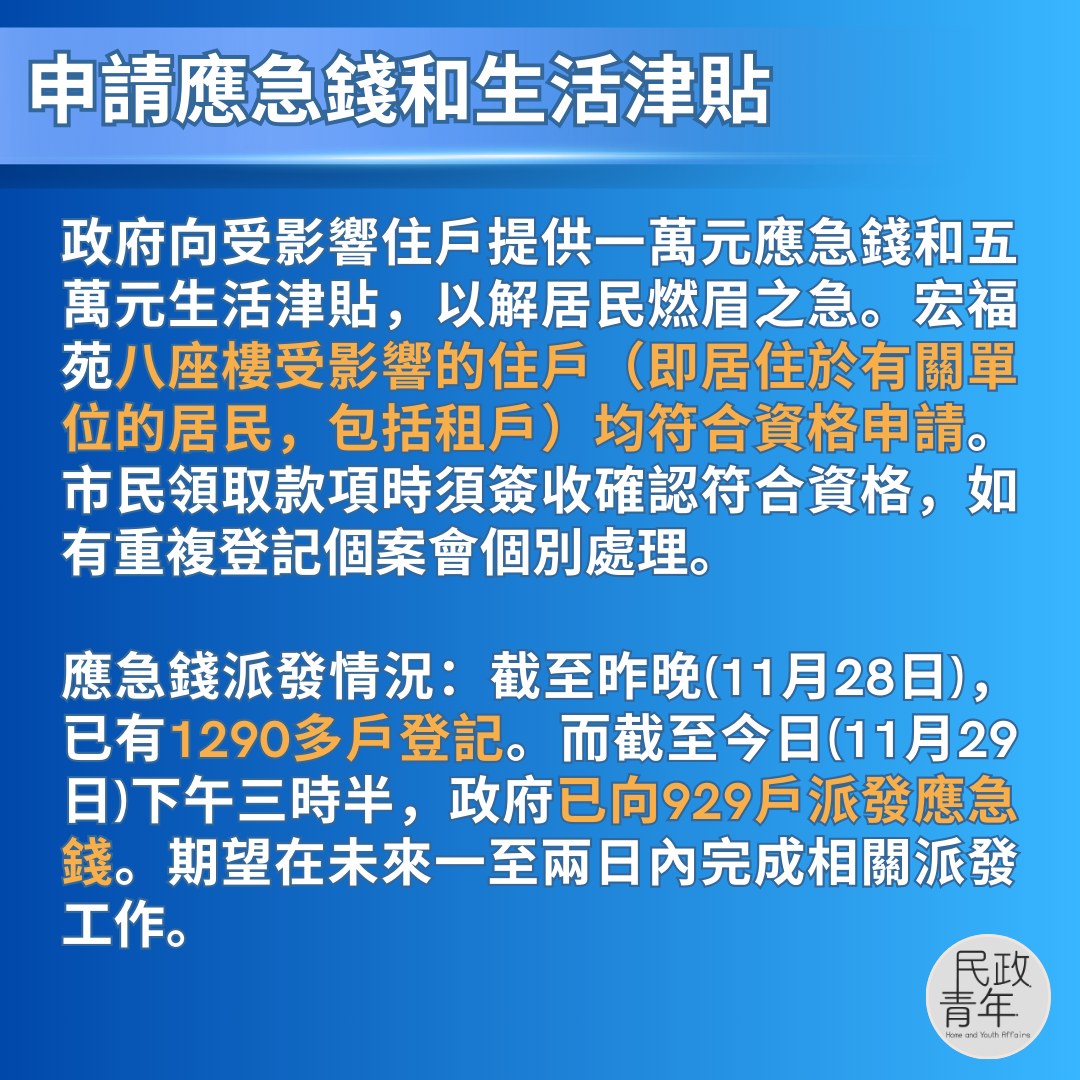 申請應急錢和生活津貼

政府向受影響住戶提供一萬元應急錢和五萬元生活津貼，以解居民燃眉之急。宏福苑八座樓受影響的住戶（即居住於有關單位的居民，包括租戶）均符合資格申請。市民領取款項時須簽收確認符合資格，如有重複登記個案會個別處理。

應急錢派發情況：截至昨晚(11月28日)，已有1290多戶登記。而截至今日(11月29日)下午三時半，政府已向929戶派發應急錢。期望在未來一至兩日內完成相關派發工作。

民政青年
Home and Youth Affairs