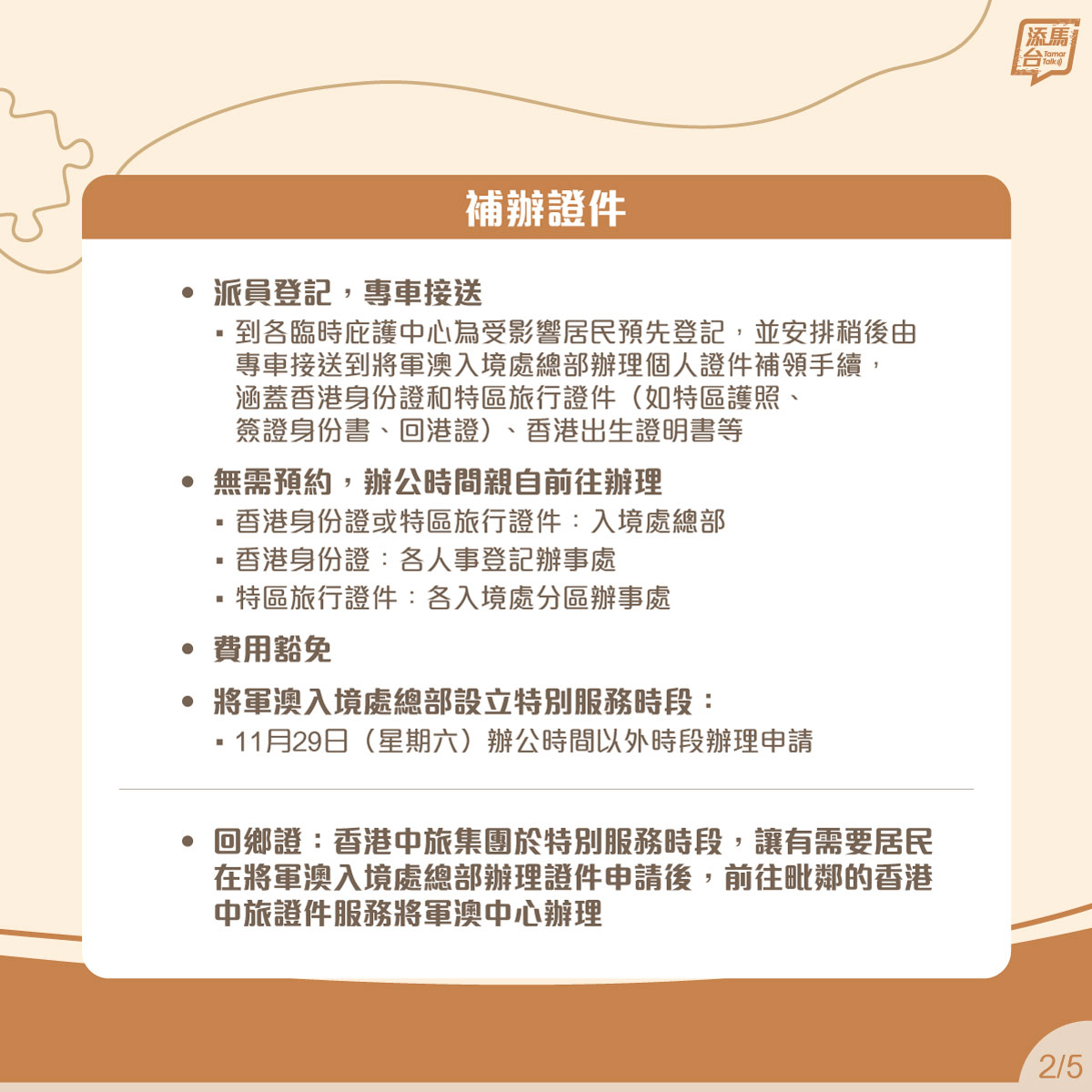 添馬台 Tamar Talk

補辦證件

• 派員登記，專車接送
▪ 到各臨時庇護中心為受影響居民預先登記，並安排稍後由專車接送到將軍澳入境處總部辦理個人證件補領手續，涵蓋香港身份證和特區旅行證件（如特區護照、簽證身份書、回港證）、香港出生證明書等

• 無需預約，辦公時間親自前往辦理
▪ 香港身份證或特區旅行證件：入境處總部
▪ 香港身份證：各人事登記辦事處
▪ 特區旅行證件：各入境處分區辦事處

• 費用豁免

• 將軍澳入境處總部設立特別服務時段：
▪ 11月29日（星期六）辦公時間以外時段辦理申請

• 回鄉證：香港中旅集團於特別服務時段，讓有需要居民在將軍澳入境處總部辦理證件申請後，前往毗鄰的香港中旅證件服務將軍澳中心辦理

2/5