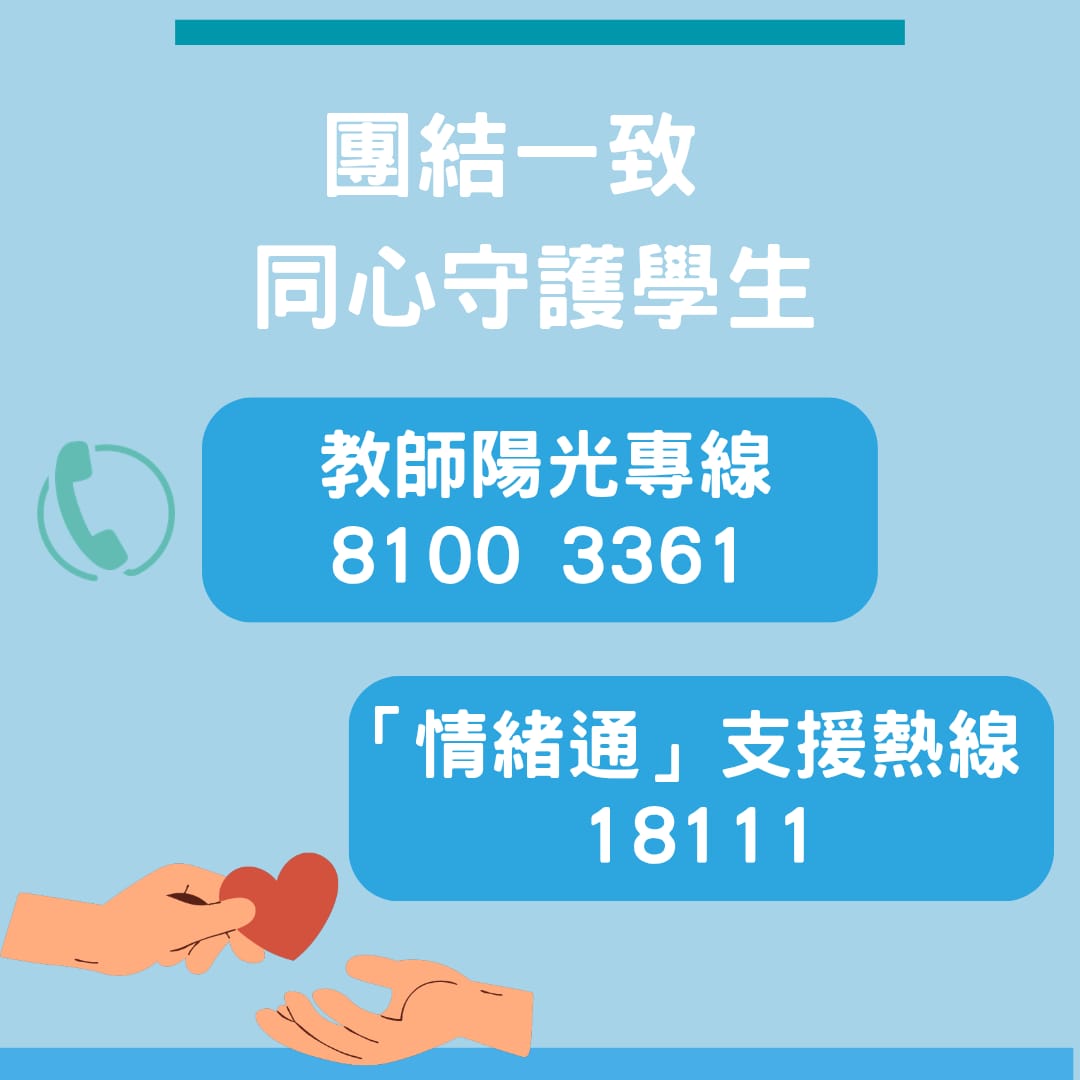 團結一致
同心守護學生

教師陽光專線
8100 3361

「情緒通」支援熱線
18111