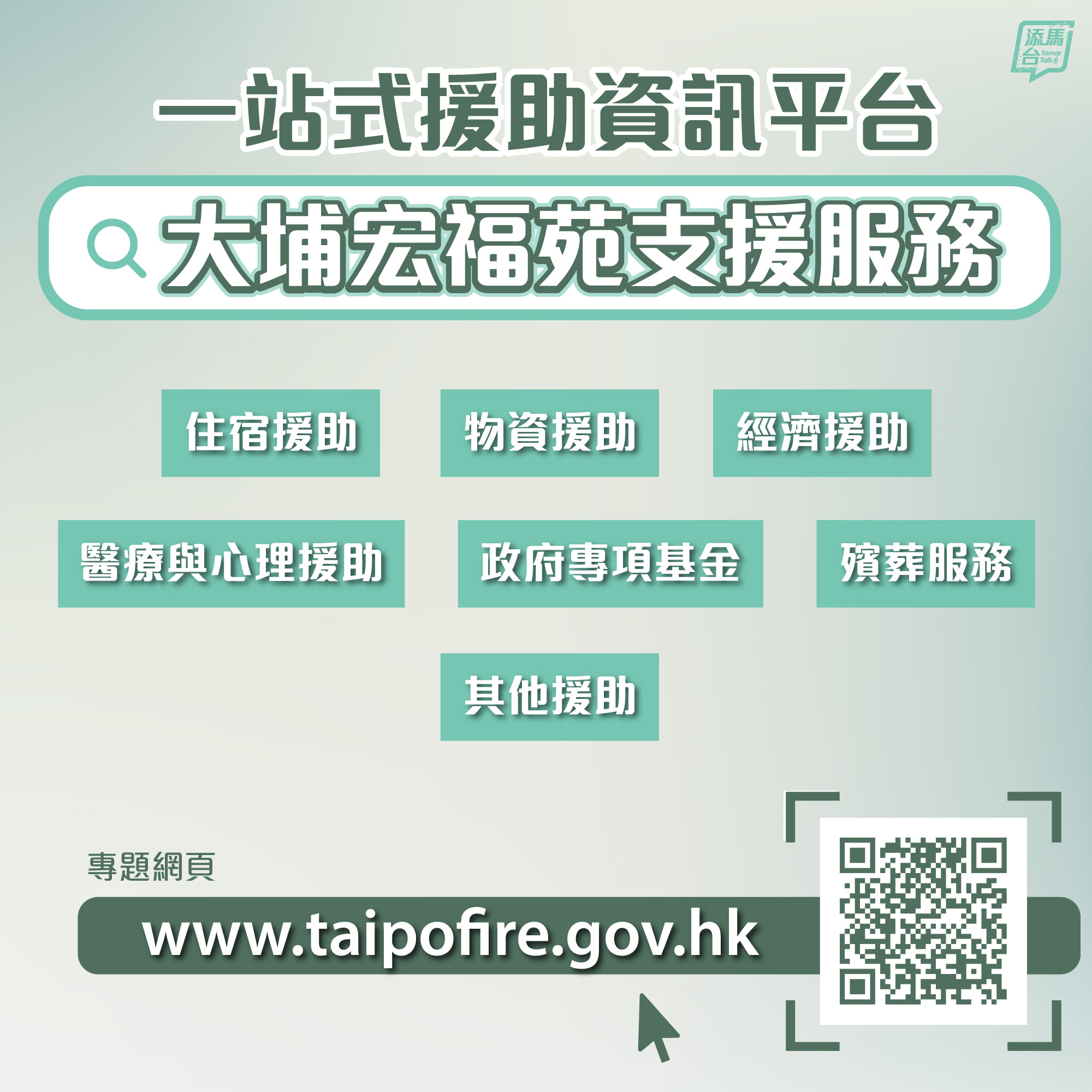 添馬台 Tamar Talk

一站式援助資訊平台

大埔宏福苑支援服務

住宿援助

物資援助

經濟援助

醫療與心理援助

政府專項基金

殯葬服務

其他援助

專題網頁

www.taipofire.gov.hk