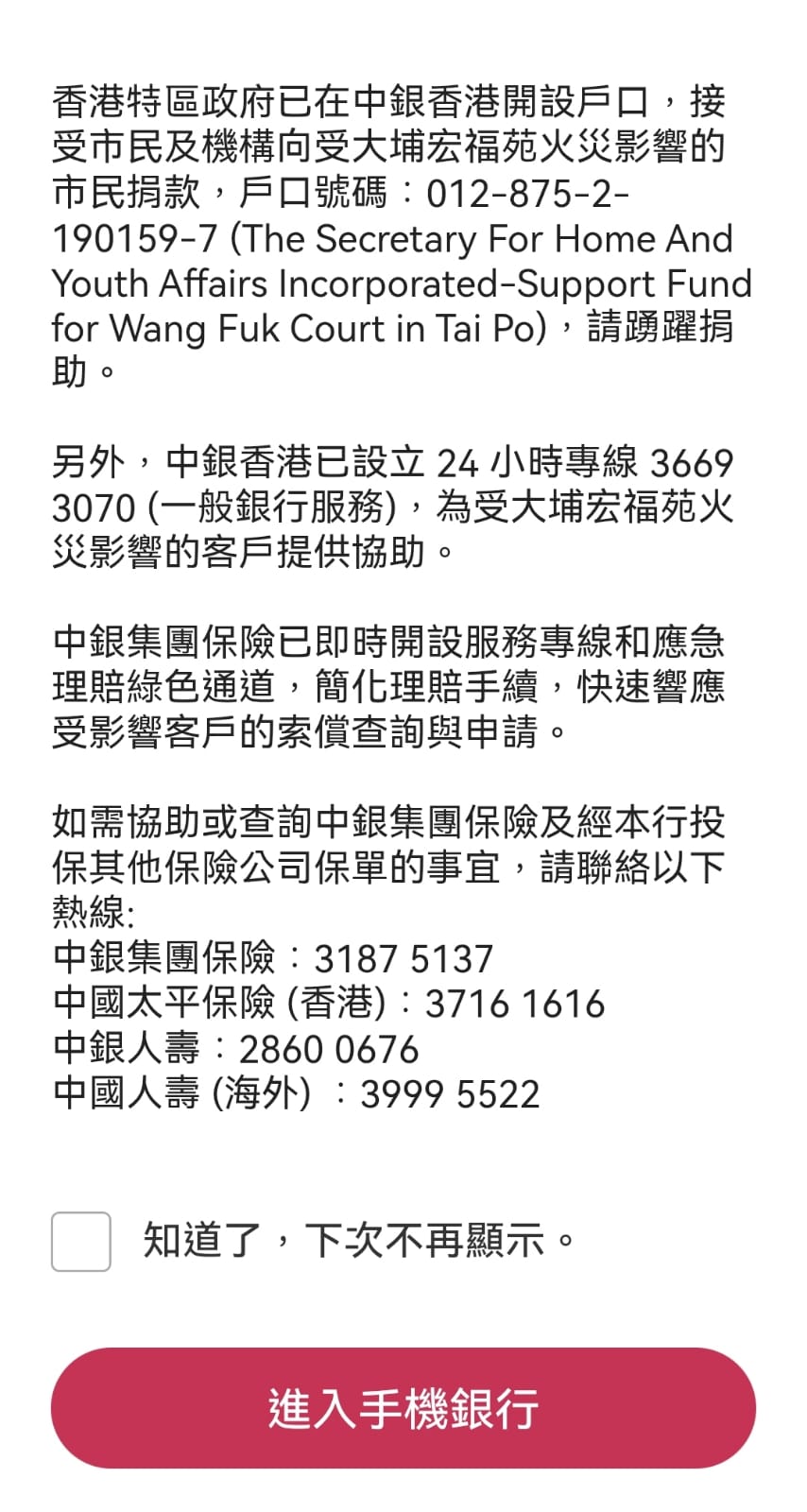 香港特區政府已在中銀香港開設戶口，接受市民及機構向受大埔宏福苑火災影響的市民捐款，戶口號碼：012-875-2-190159-7 (The Secretary For Home And Youth Affairs Incorporated-Support Fund for Wang Fuk Court in Tai Po)，請踴躍捐助。

另外，中銀香港已設立 24 小時專線 3669 3070 (一般銀行服務)，為受大埔宏福苑火災影響的客戶提供協助。

中銀集團保險已即時開設服務專線和應急理賠綠色通道，簡化理賠手續，快速響應受影響客戶的索償查詢與申請。

如需協助或查詢中銀集團保險及經本行投保其他保險公司保單的事宜，請聯絡以下熱線:
中銀集團保險：3187 5137
中國太平保險 (香港)：3716 1616
中銀人壽：2860 0676
中國人壽 (海外) ：3999 5522

知道了，下次不再顯示。

進入手機銀行