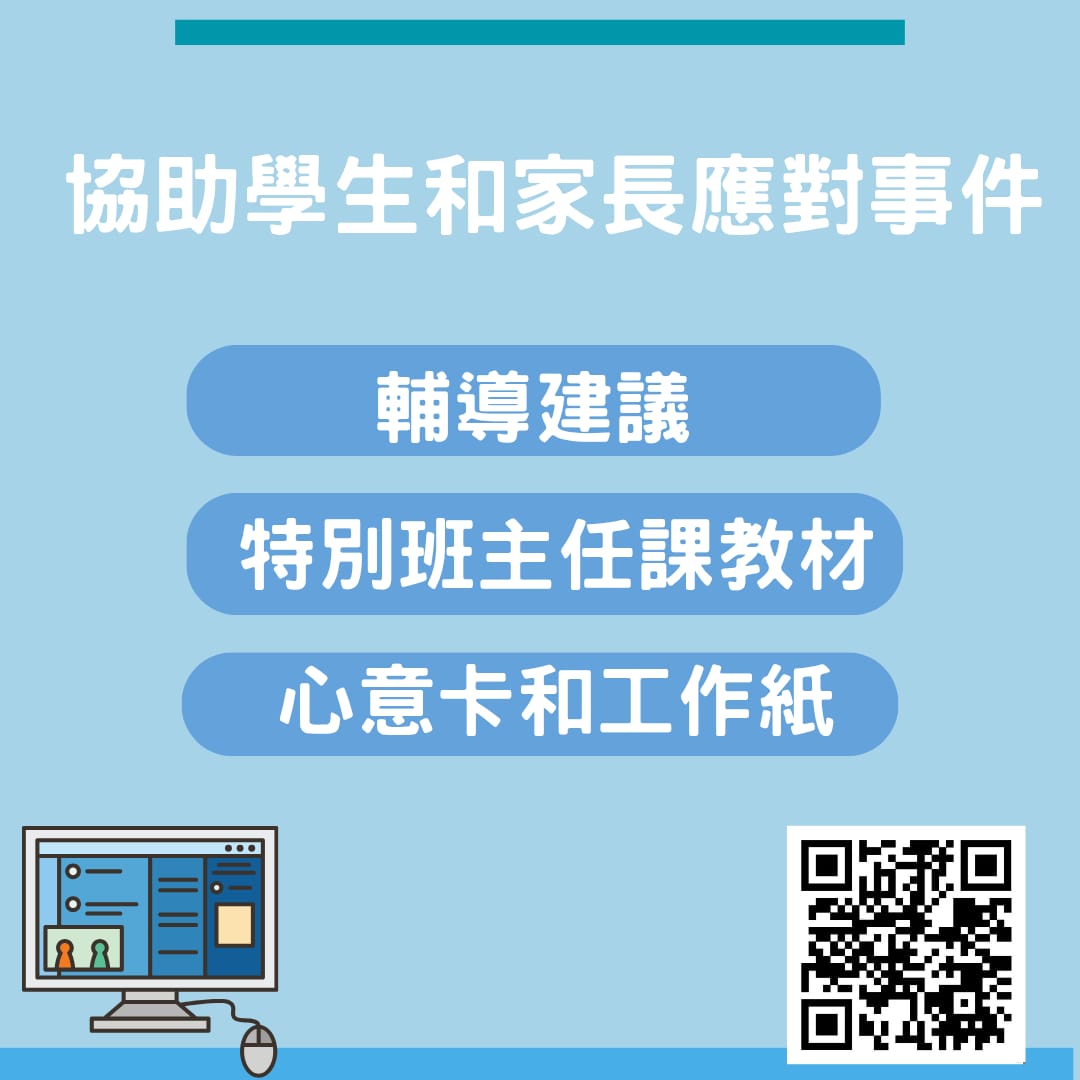 協助學生和家長應對事件

輔導建議

特別班主任課教材

心意卡和工作紙