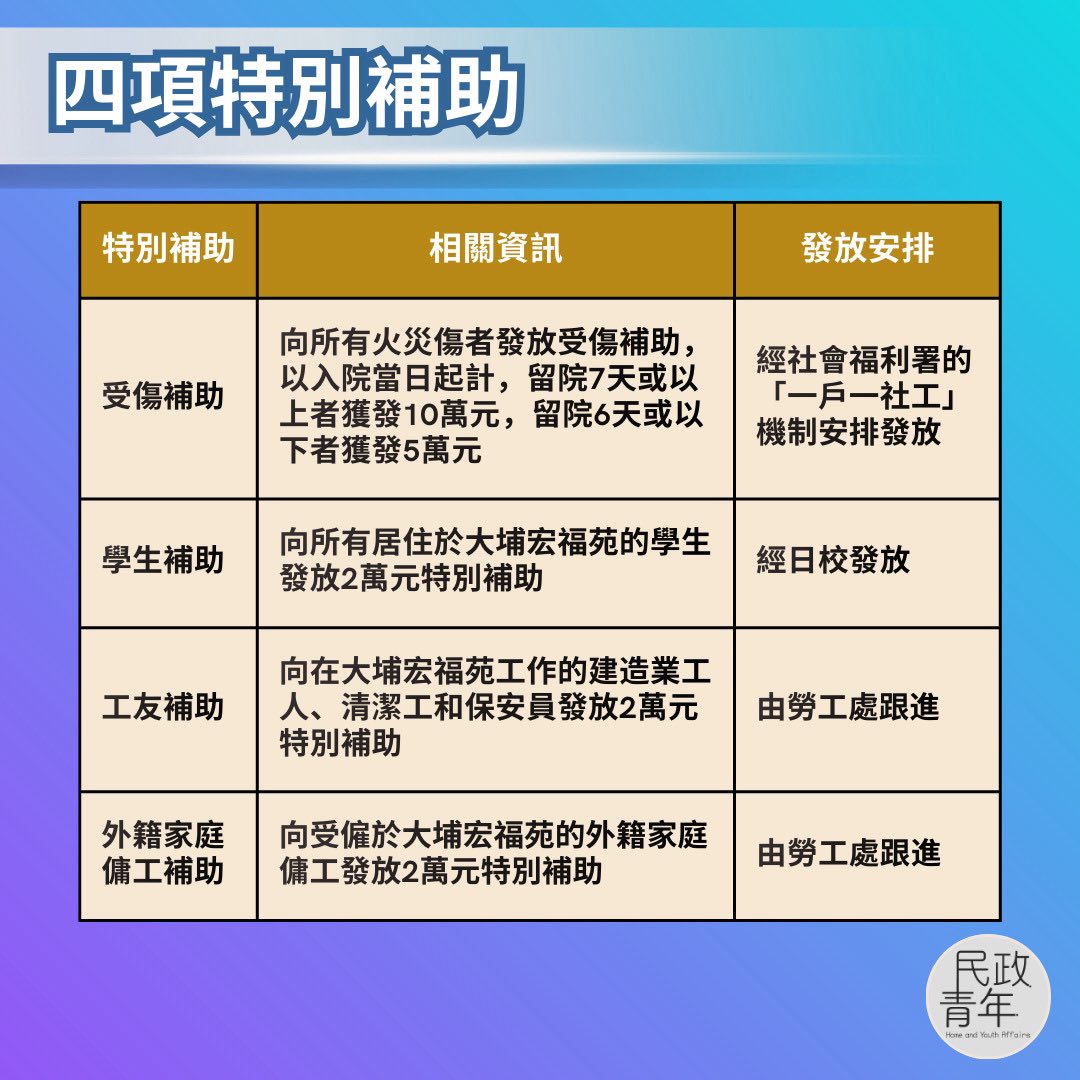 四項特別補助

| 特別補助 | 相關資訊 | 發放安排 |
|---|---|---|
| 受傷補助 | 向所有火災傷者發放受傷補助，以入院當日起計，留院7天或以上者獲發10萬元，留院6天或以下者獲發5萬元 | 經社會福利署的「一戶一社工」機制安排發放 |
| 學生補助 | 向所有居住於大埔宏福苑的學生發放2萬元特別補助 | 經日校發放 |
| 工友補助 | 向在大埔宏福苑工作的建造業工人、清潔工和保安員發放2萬元特別補助 | 由勞工處跟進 |
| 外籍家庭傭工補助 | 向受僱於大埔宏福苑的外籍家庭傭工發放2萬元特別補助 | 由勞工處跟進 |

民政青年
Home and Youth Affairs