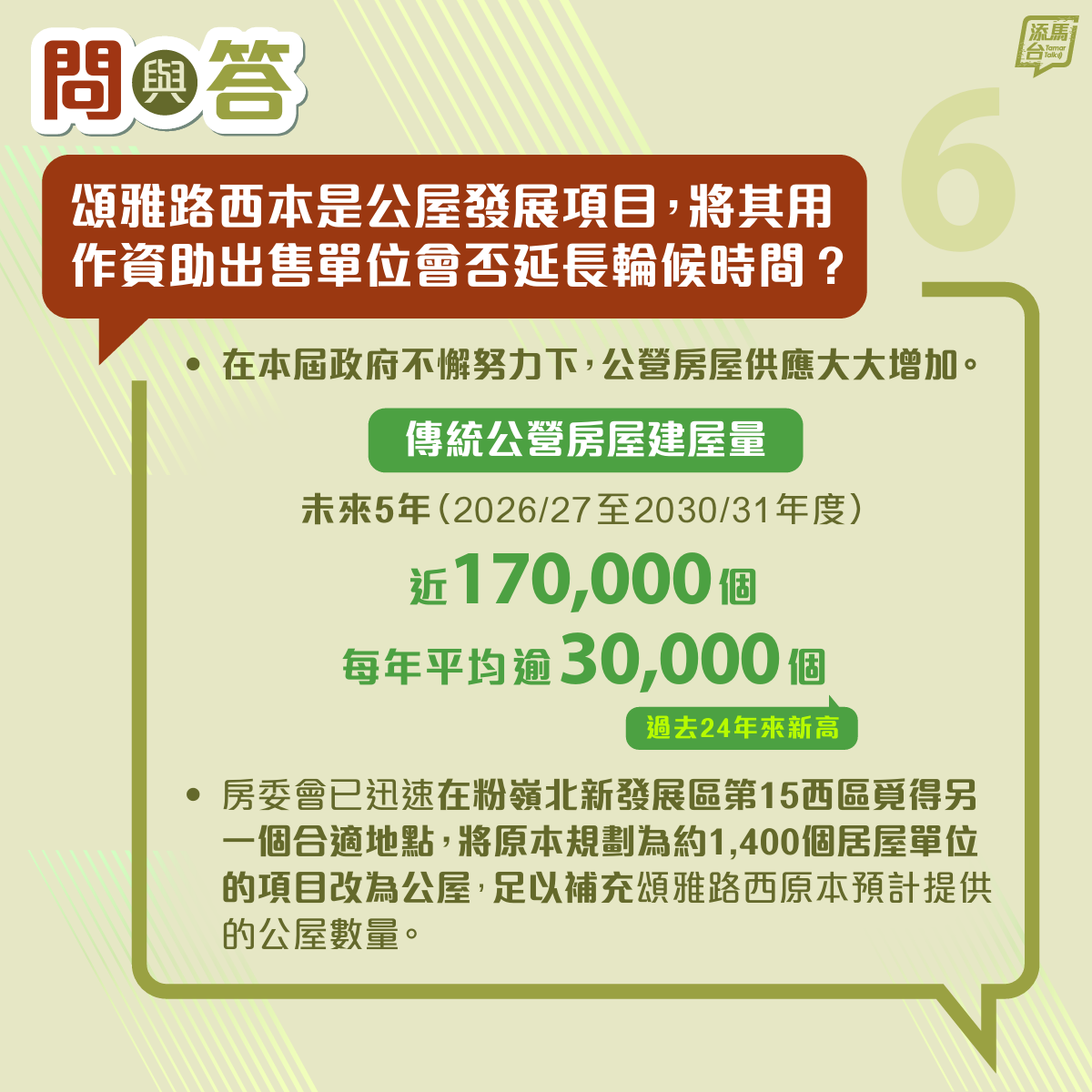 問與答

添馬台 Tamar Talk

6

頌雅路西本是公屋發展項目，將其用作資助出售單位會否延長輪候時間？

• 在本屆政府不懈努力下，公營房屋供應大大增加。

傳統公營房屋建屋量

未來5年（2026/27至2030/31年度）

近170,000個

每年平均逾30,000個

過去24年來新高

• 房委會已迅速在粉嶺北新發展區第15西區覓得另一個合適地點，將原本規劃為約1,400個居屋單位的項目改為公屋，足以補充頌雅路西原本預計提供的公屋數量。