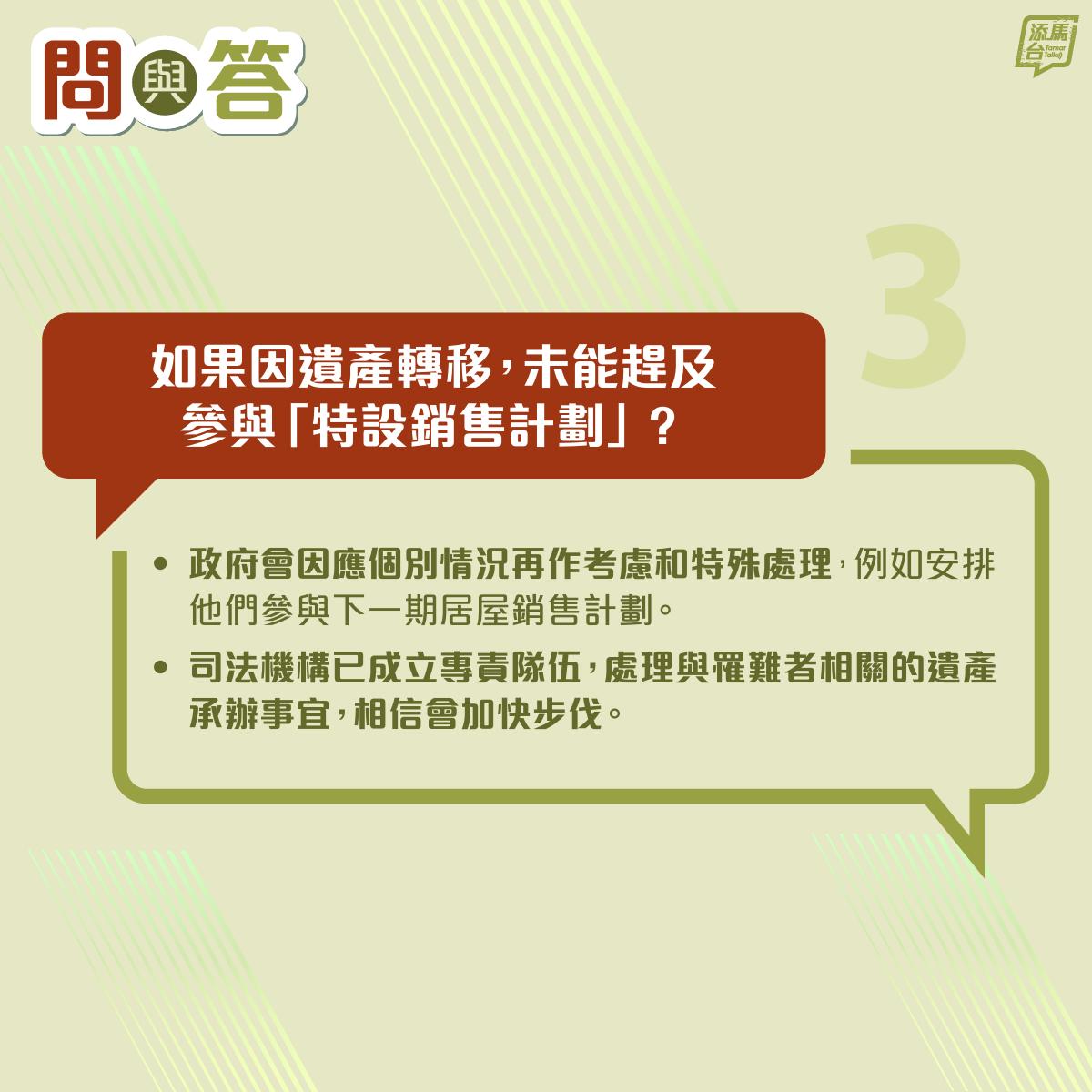 問與答

添馬台 Tamar Talk

3

如果因遺產轉移，未能趕及參與「特設銷售計劃」？

• 政府會因應個別情況再作考慮和特殊處理，例如安排他們參與下一期居屋銷售計劃。

• 司法機構已成立專責隊伍，處理與罹難者相關的遺產承辦事宜，相信會加快步伐。