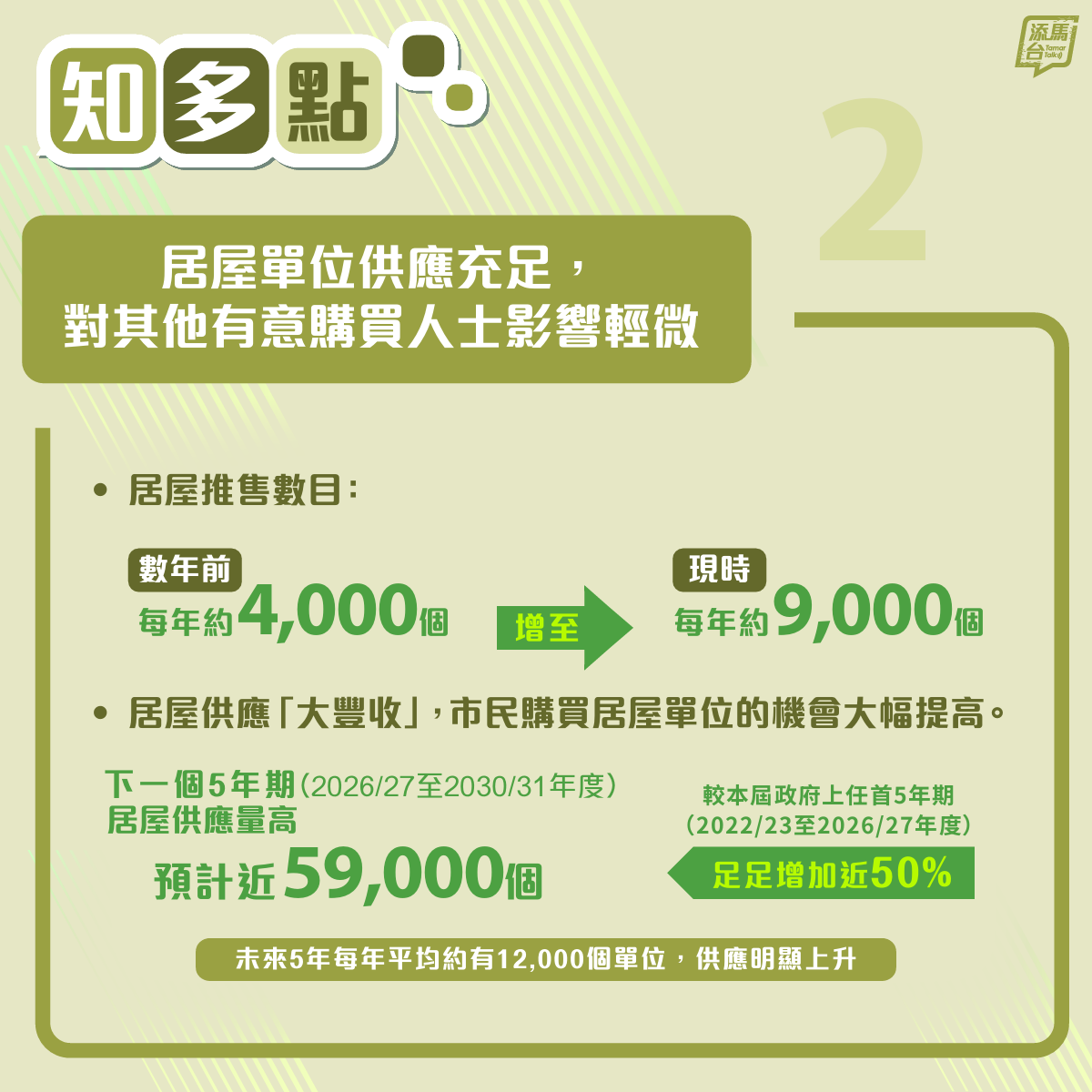 知多點

添馬台 Tamar Talk

2

居屋單位供應充足，
對其他有意購買人士影響輕微

• 居屋推售數目：

數年前
每年約4,000個

增至

現時
每年約9,000個

• 居屋供應「大豐收」，市民購買居屋單位的機會大幅提高。

下一個5年期（2026/27至2030/31年度）
居屋供應量高
預計近59,000個

較本屆政府上任首5年期
（2022/23至2026/27年度）

足足增加近50%

未來5年每年平均約有12,000個單位，供應明顯上升