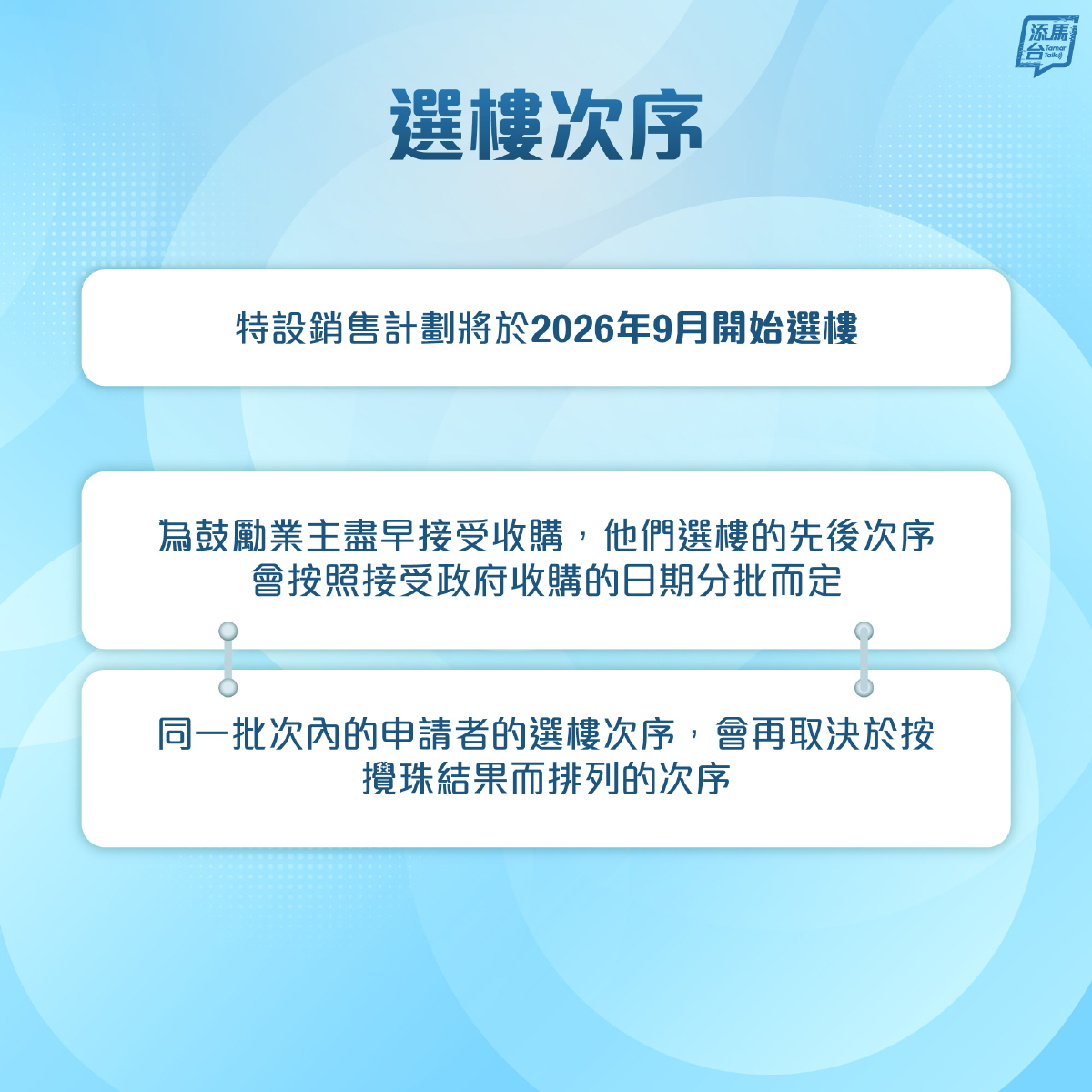 添馬台 Tamar Talk

選樓次序

特設銷售計劃將於2026年9月開始選樓

為鼓勵業主盡早接受收購，他們選樓的先後次序會按照接受政府收購的日期分批而定

同一批次內的申請者的選樓次序，會再取決於按攪珠結果而排列的次序