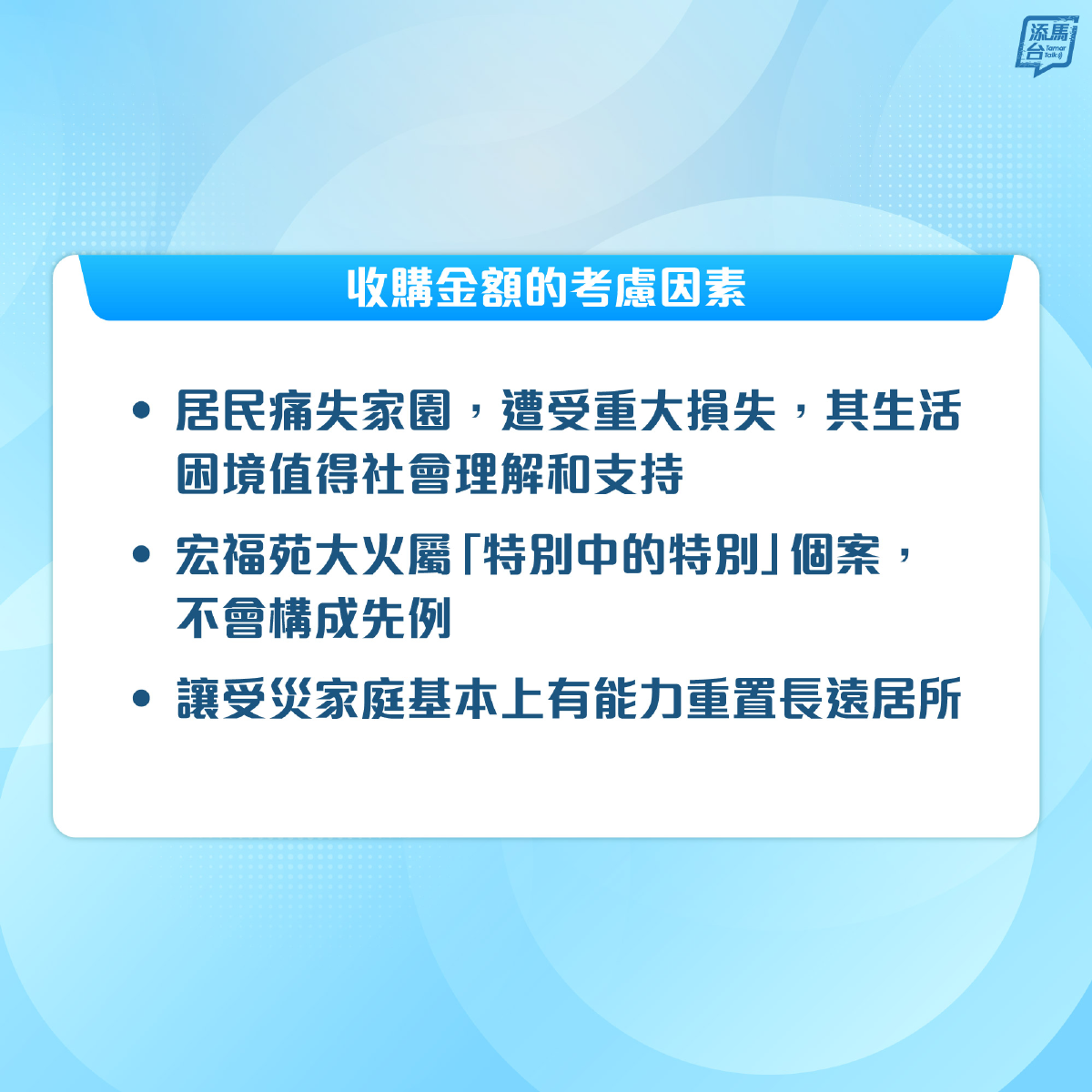 添馬台 Tamar Talk

收購金額的考慮因素

• 居民痛失家園，遭受重大損失，其生活困境值得社會理解和支持

• 宏福苑大火屬「特別中的特別」個案，不會構成先例

• 讓受災家庭基本上有能力重置長遠居所