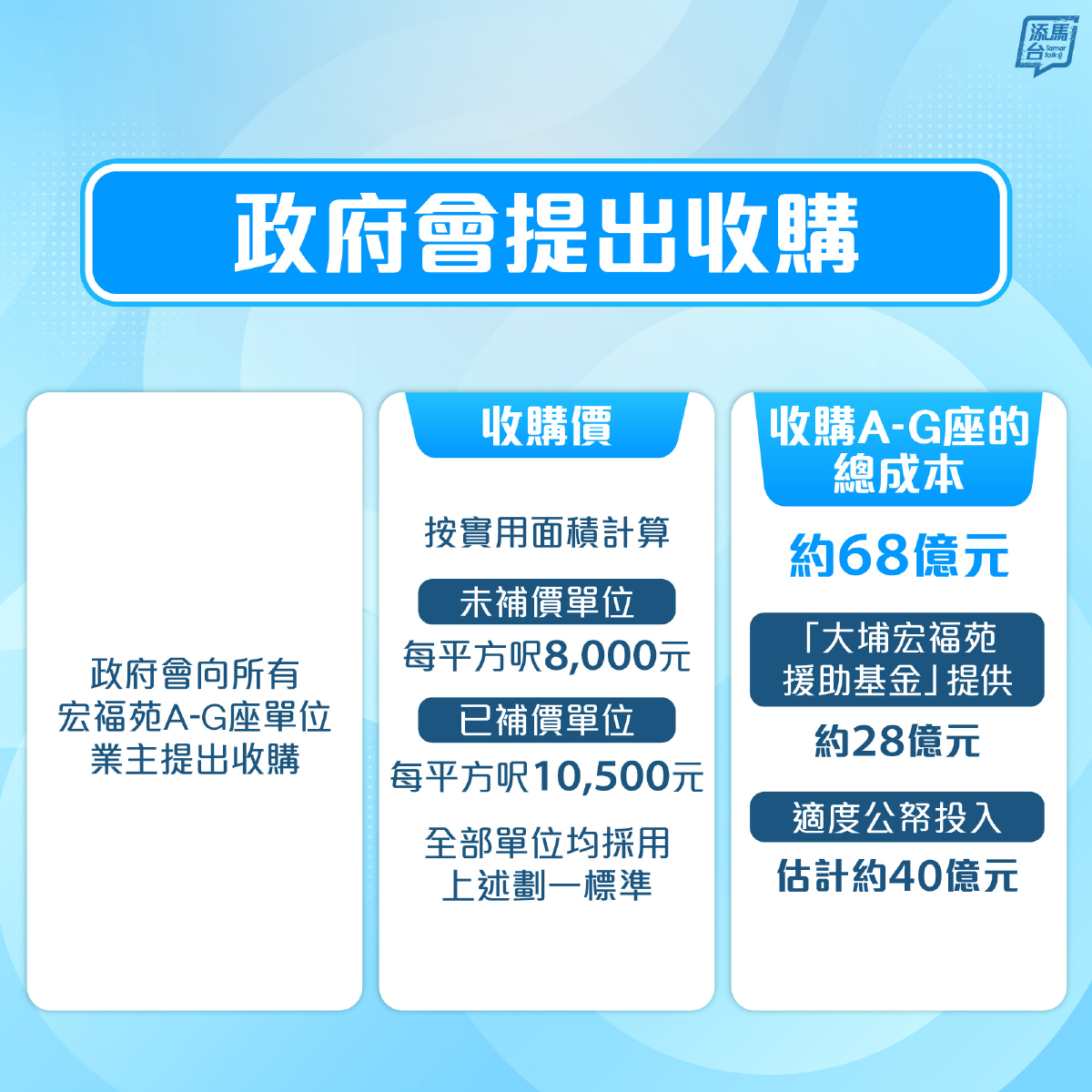 添馬台 Tamar Talk

政府會提出收購

政府會向所有宏福苑A-G座單位業主提出收購

收購價

按實用面積計算

未補價單位

每平方呎8,000元

已補價單位

每平方呎10,500元

全部單位均採用上述劃一標準

收購A-G座的總成本

約68億元

「大埔宏福苑援助基金」提供

約28億元

適度公帑投入

估計約40億元